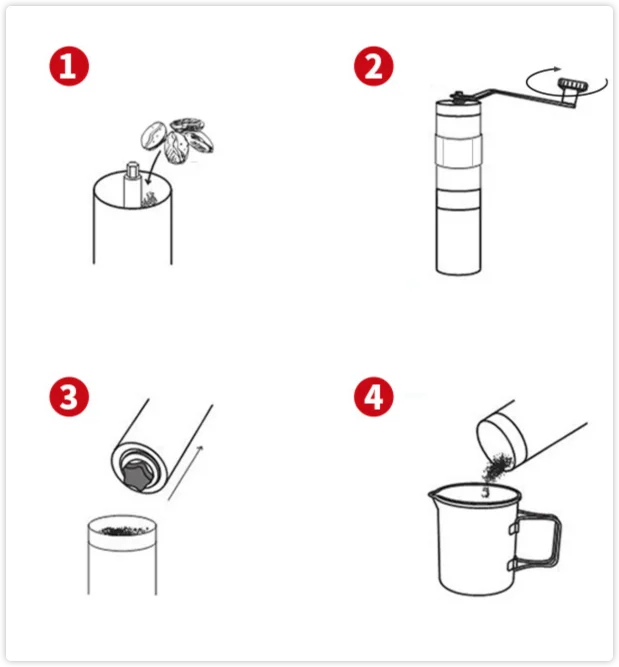 1
2
3
4