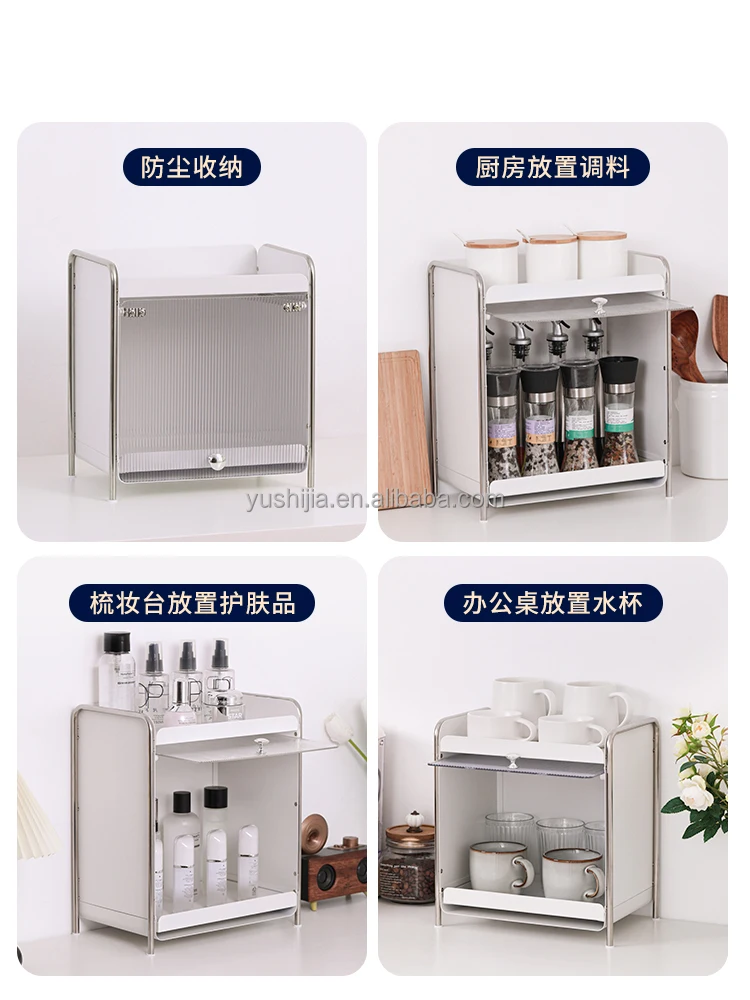 防尘收纳

厨房放置调料

yushijia.en.alibaba.com

梳妆台放置护肤品

办公桌放置水杯