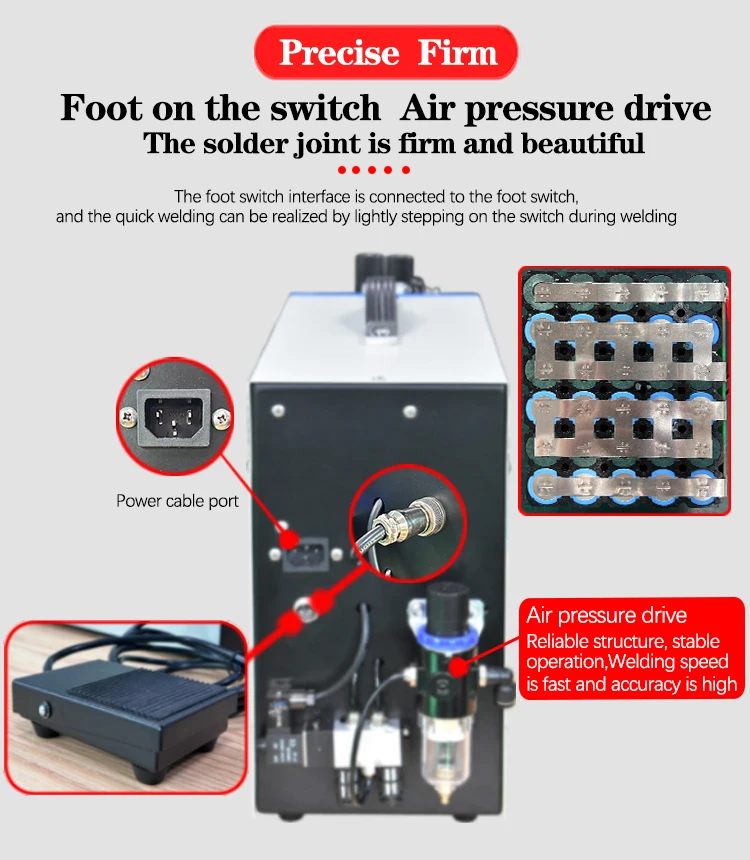 Precise Firm

Foot on the switch Air pressure drive
The solder joint is firm and beautiful

The foot switch interface is connected to the foot switch, and the quick welding can be realized by lightly stepping on the switch during welding

Power cable port

Air pressure drive
Reliable structure, stable operation,Welding speed is fast and accuracy is high