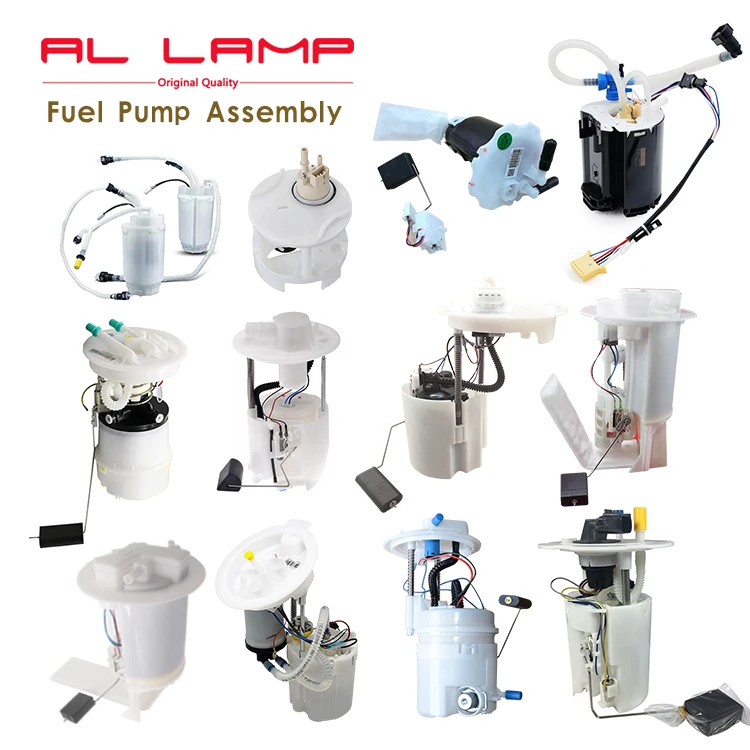 AL LAMP
Original Quality
Fuel Pump Assembly