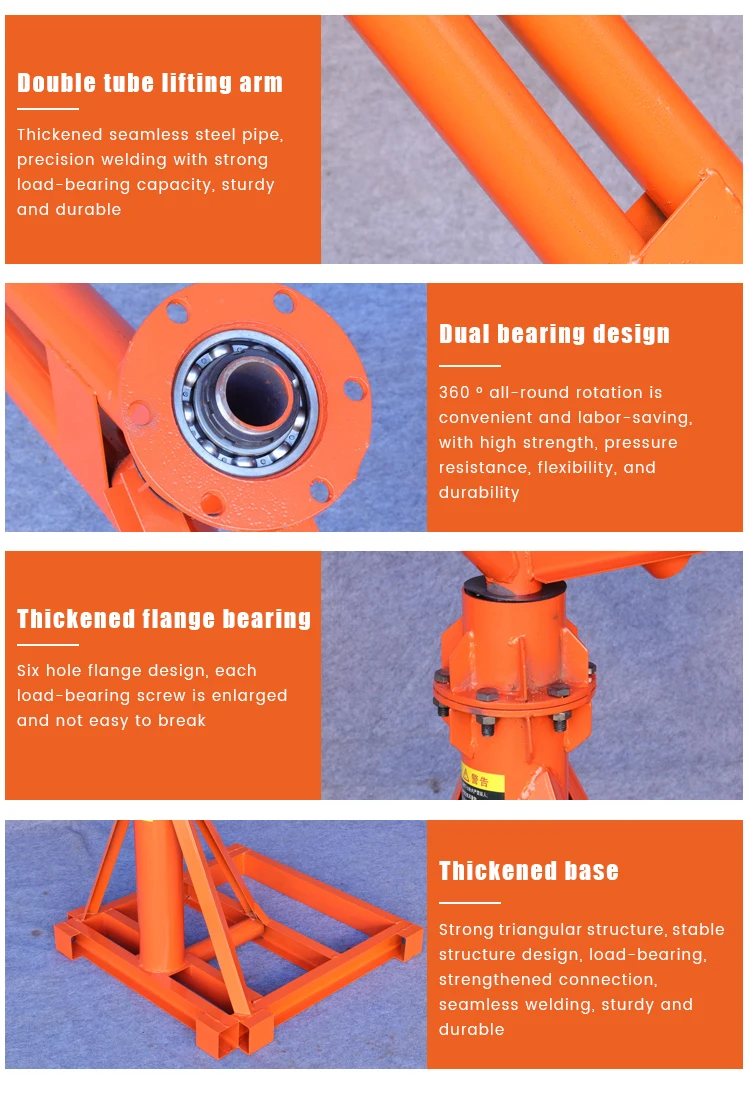 Double tube lifting arm

Thickened seamless steel pipe, precision welding with strong load-bearing capacity, sturdy and durable

Dual bearing design

360 ° all-round rotation is convenient and labor-saving, with high strength, pressure resistance, flexibility, and durability

Thickened flange bearing

Six hole flange design, each load-bearing screw is enlarged and not easy to break

警告

Thickened base

Strong triangular structure, stable structure design, load-bearing, strengthened connection, seamless welding, sturdy and durable