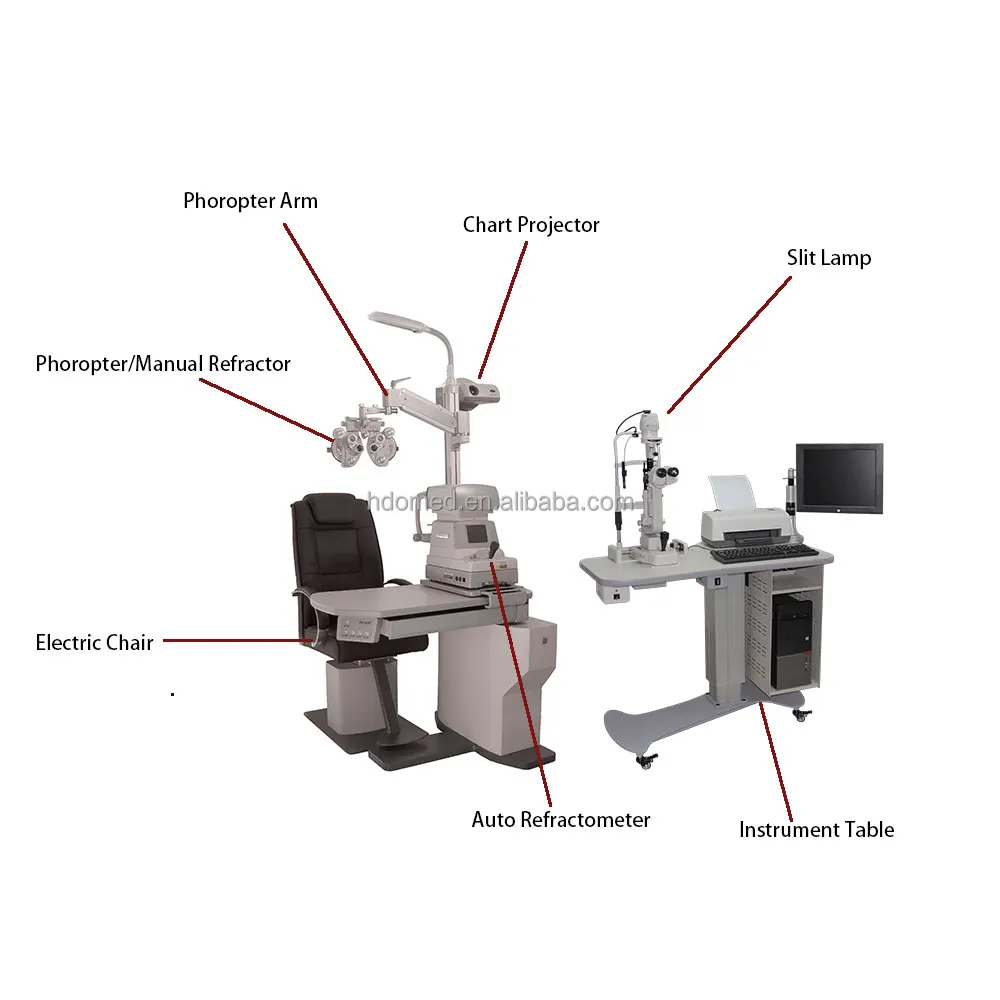 Phoropter Arm

Chart Projector

Slit Lamp

Phoropter/Manual Refractor

hdomed.en.alibaba.com

Electric Chair

Auto Refractometer

Instrument Table