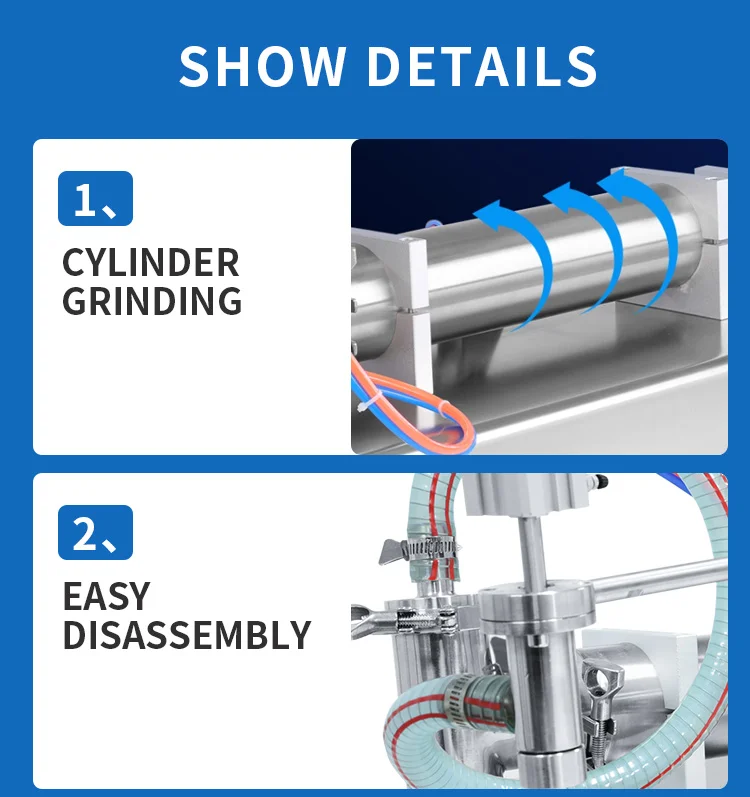 SHOW DETAILS

1、

CYLINDER GRINDING

2、

EASY DISASSEMBLY