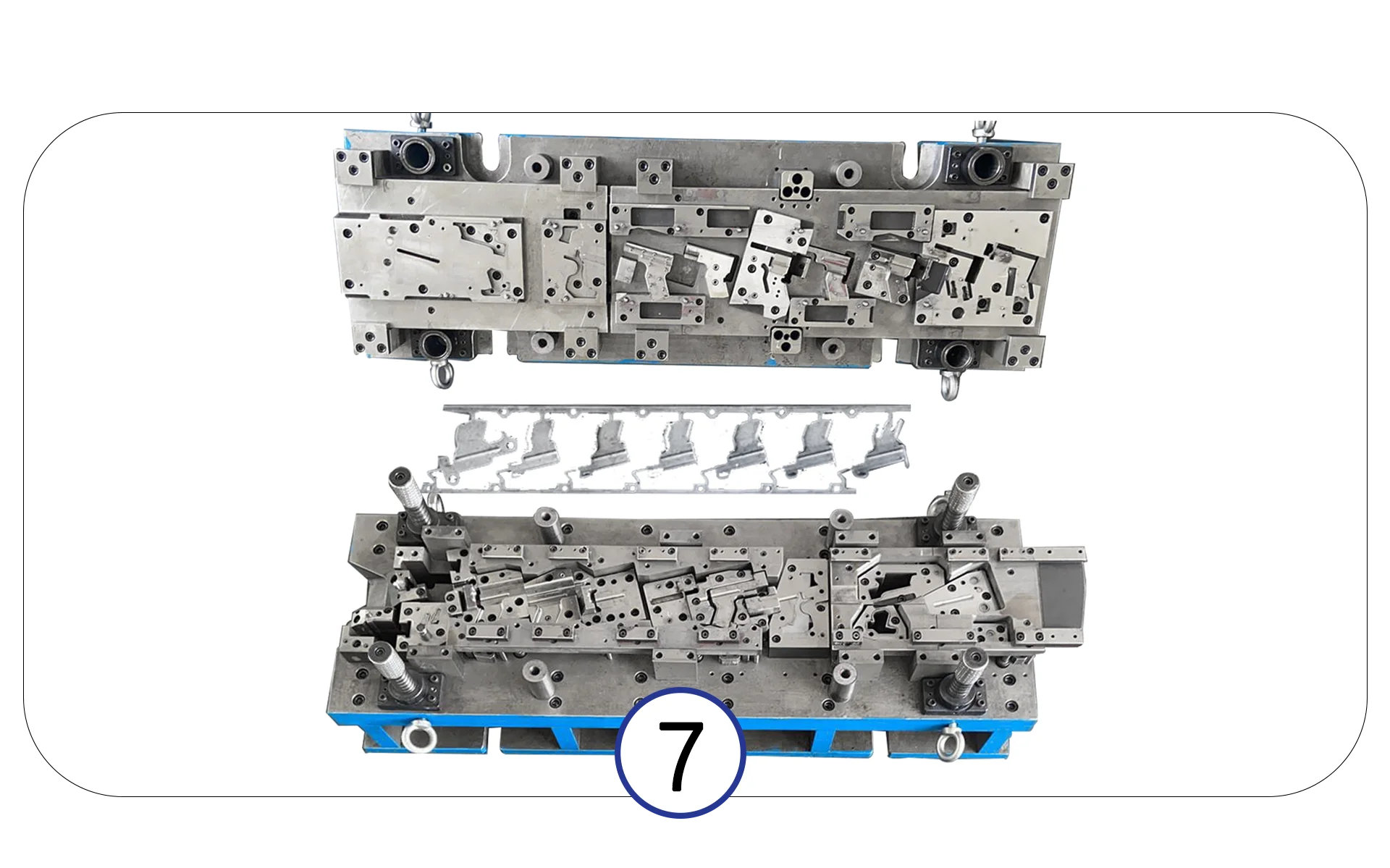 7