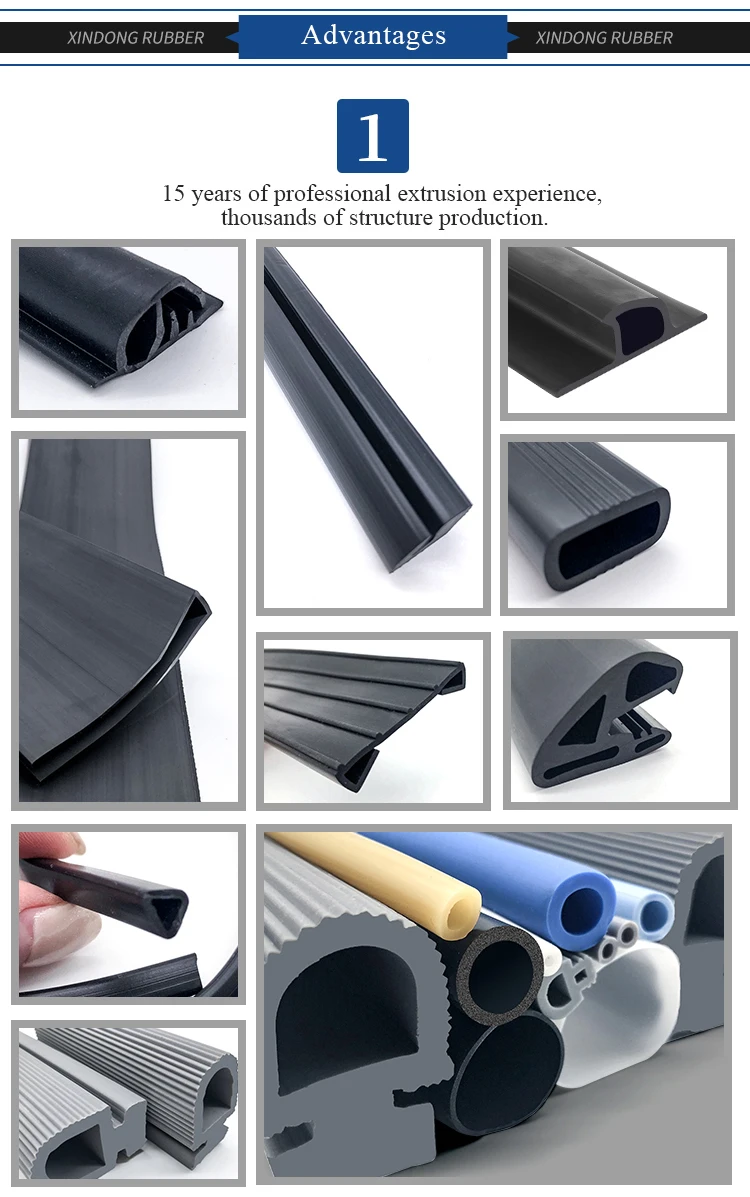 XINDONG RUBBER Advantages XINDONG RUBBER

1

15 years of professional extrusion experience, thousands of structure production.