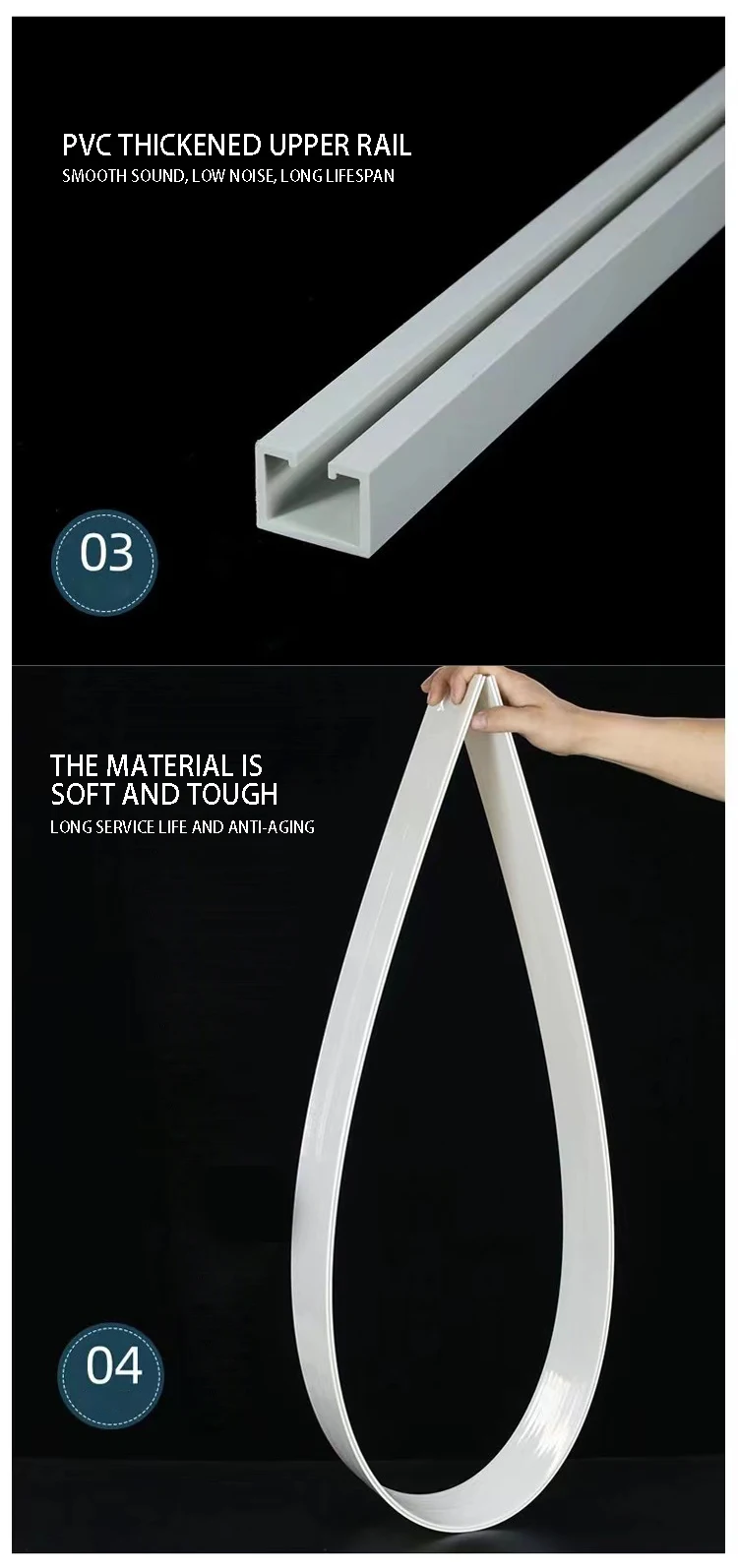 PVC THICKENED UPPER RAIL
SMOOTH SOUND, LOW NOISE, LONG LIFESPAN

03

THE MATERIAL IS SOFT AND TOUGH
LONG SERVICE LIFE AND ANTI-AGING

04