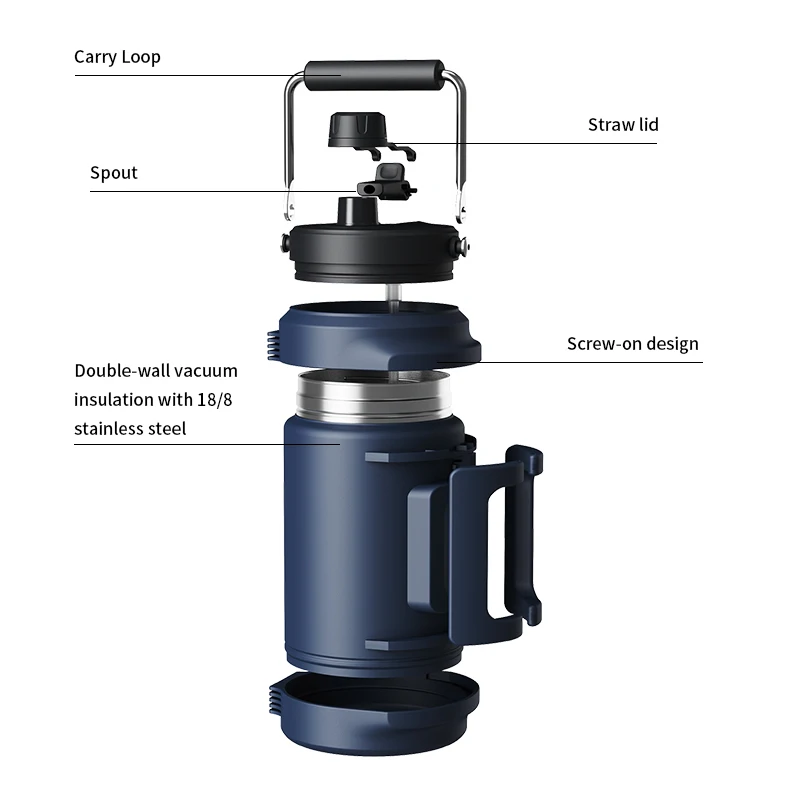 Carry Loop

Straw lid

Spout

Screw-on design

Double-wall vacuum insulation with 18/8 stainless steel