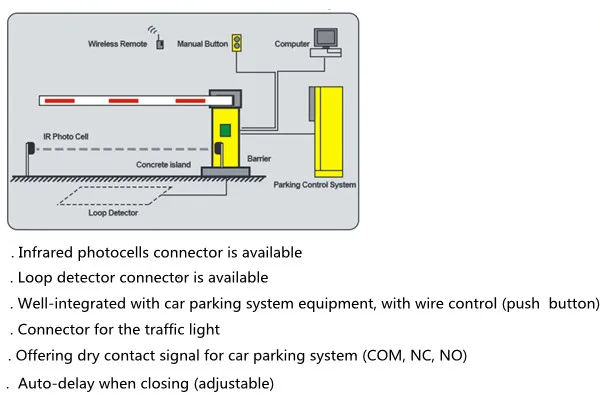 Wireless Remote
Manual Button
Computer
IR Photo Cell
Concrete island
Barrier
Parking Control System
Loop Detector

. Infrared photocells connector is available
. Loop detector connector is available
. Well-integrated with car parking system equipment, with wire control (push button)
. Connector for the traffic light
. Offering dry contact signal for car parking system (COM, NC, NO)
. Auto-delay when closing (adjustable)