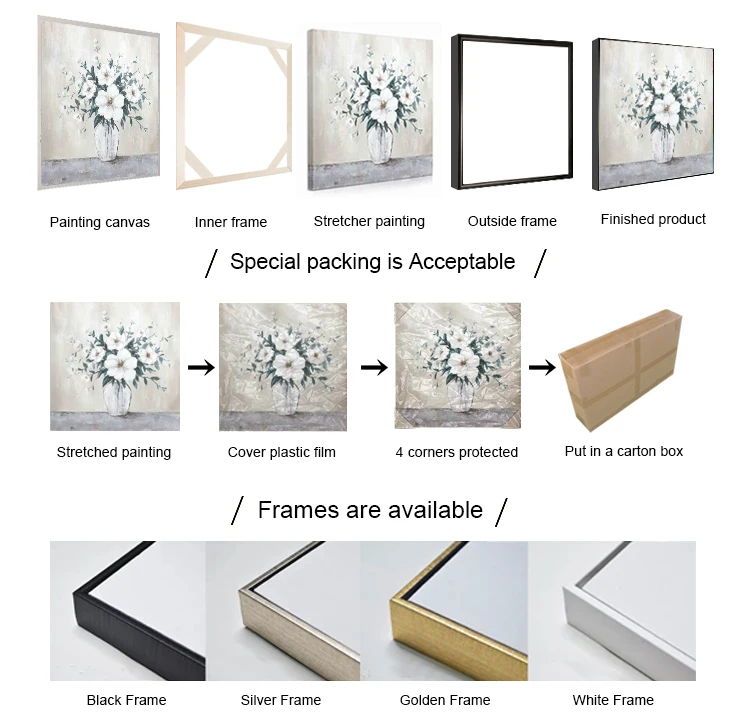 Painting canvas
Inner frame
Stretcher painting
Outside frame
Finished product

/ Special packing is Acceptable /

Stretched painting
Cover plastic film
4 corners protected
Put in a carton box

/ Frames are available /

Black Frame
Silver Frame
Golden Frame
White Frame