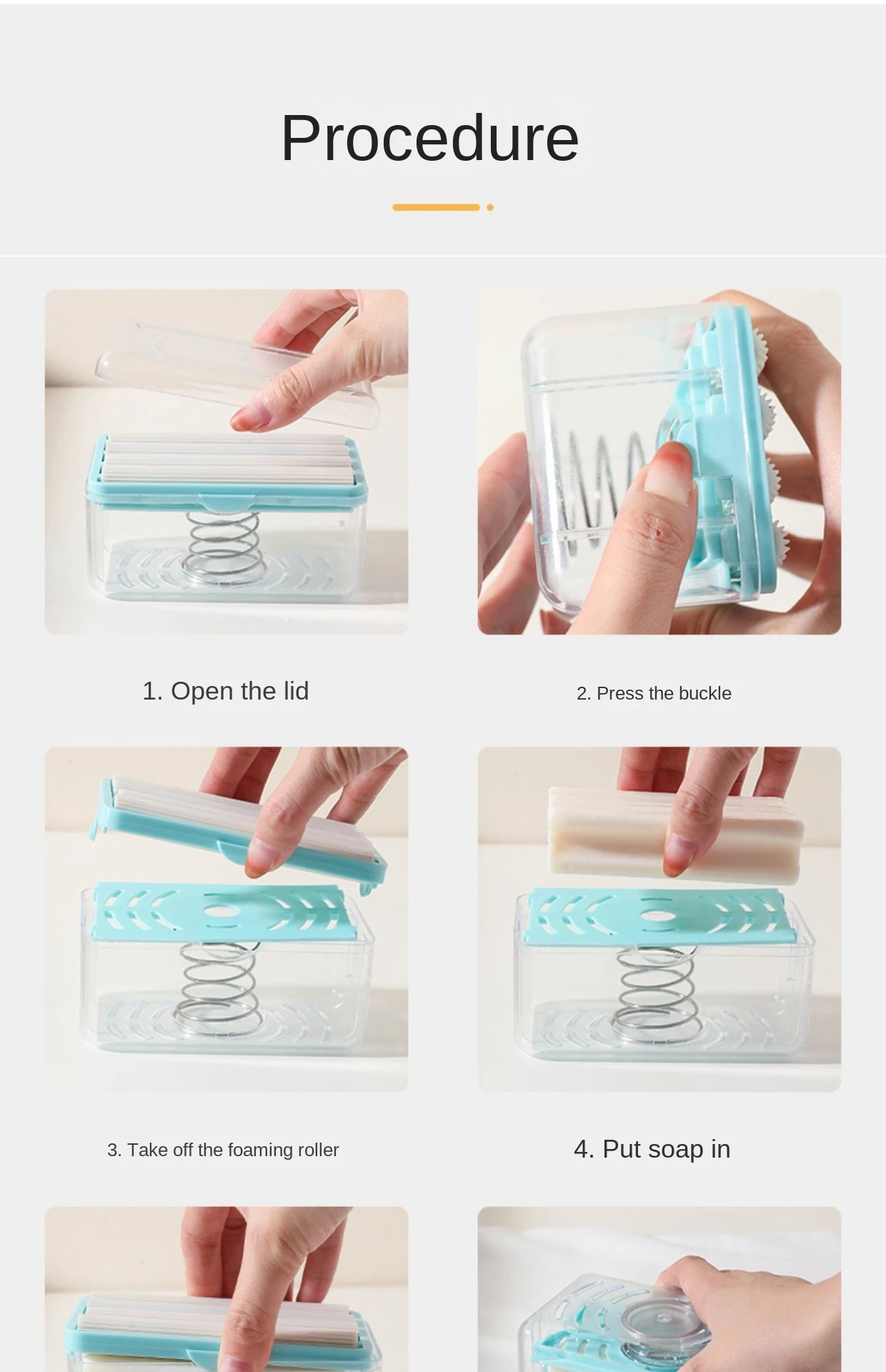 Procedure

1. Open the lid

2. Press the buckle

3. Take off the foaming roller

4. Put soap in