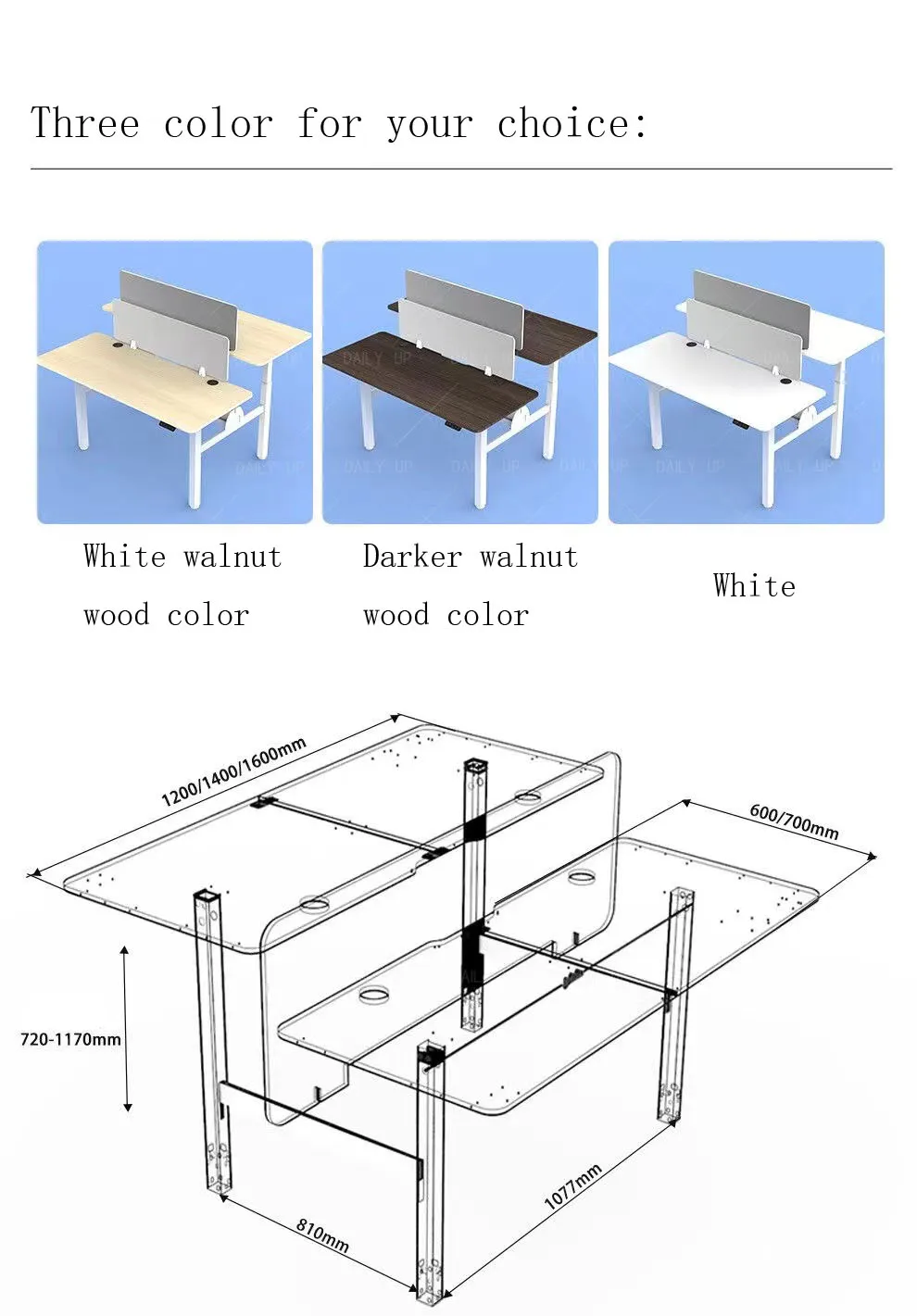 Three color for your choice:

DAILY UP

White walnut wood color

Darker walnut wood color

White

1200/1400/1600mm

600/700mm

720-1170mm

810mm

1077mm