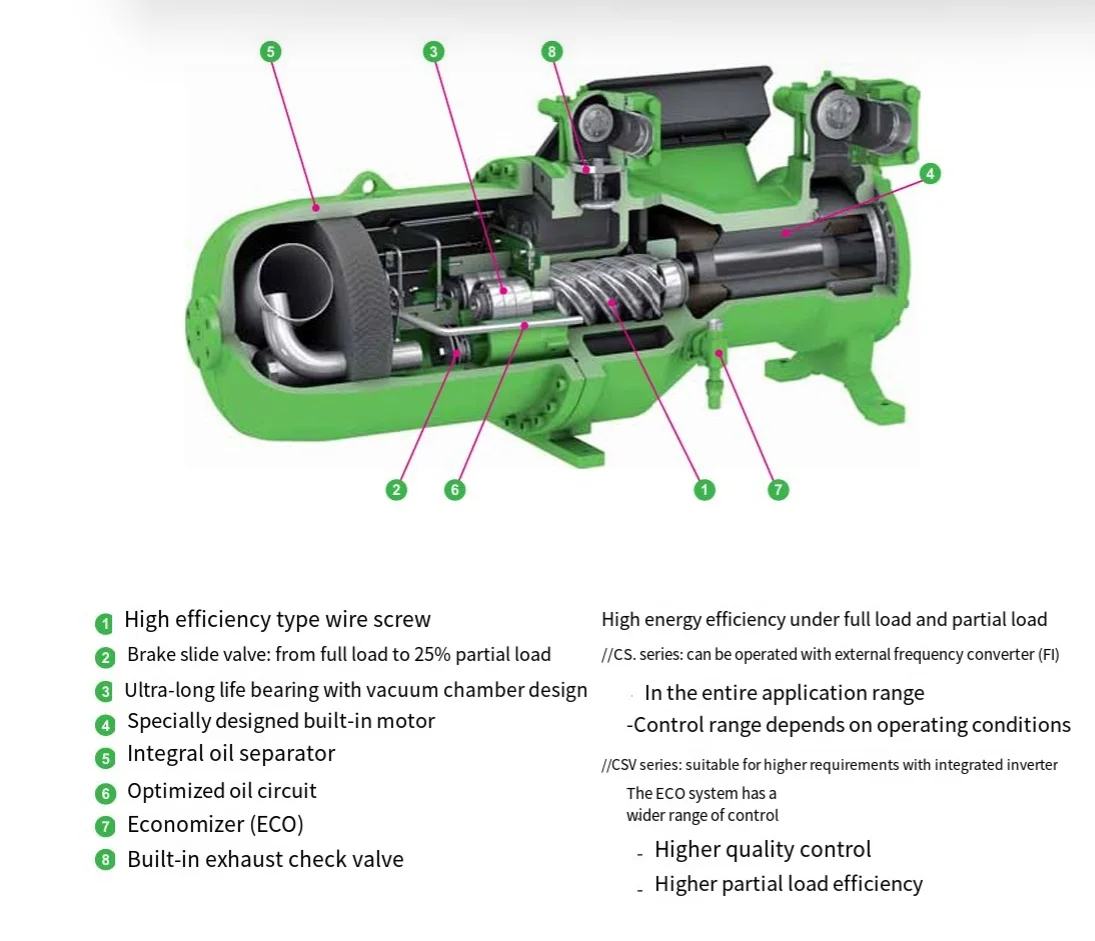 5 3 8 4

2 6 1 7

1 High efficiency type wire screw
2 Brake slide valve: from full load to 25% partial load
3 Ultra-long life bearing with vacuum chamber design
4 Specially designed built-in motor
5 Integral oil separator
6 Optimized oil circuit
7 Economizer (ECO)
8 Built-in exhaust check valve

High energy efficiency under full load and partial load
//CS. series: can be operated with external frequency converter (FI)
. In the entire application range
-Control range depends on operating conditions
//CSV series: suitable for higher requirements with integrated inverter
The ECO system has a wider range of control
- Higher quality control
- Higher partial load efficiency