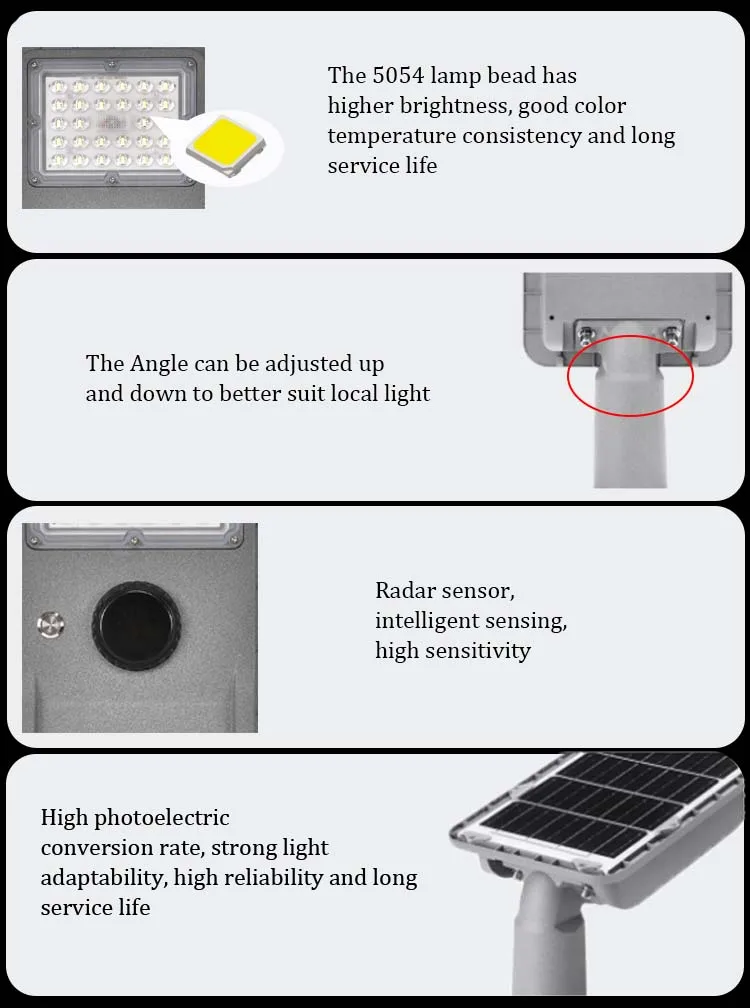 The 5054 lamp bead has higher brightness, good color temperature consistency and long service life

The Angle can be adjusted up and down to better suit local light

Radar sensor, intelligent sensing, high sensitivity

High photoelectric conversion rate, strong light adaptability, high reliability and long service life