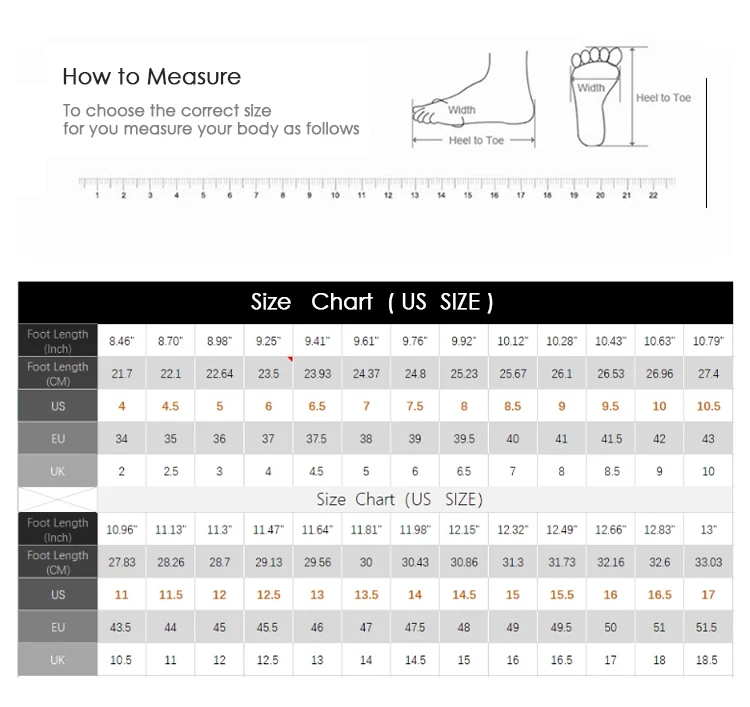 How to Measure

To choose the correct size for you measure your body as follows

Width

Heel to Toe

Width

Heel to Toe

1 2 3 4 5 6 7 8 9 10 11 12 13 14 15 16 17 18 19 20 21 22

Size Chart ( US SIZE )

| Foot Length (Inch) | 8.46" | 8.70" | 8.98" | 9.25" | 9.41" | 9.61" | 9.76" | 9.92" | 10.12" | 10.28" | 10.43" | 10.63" | 10.79" |
|---|---|---|---|---|---|---|---|---|---|---|---|---|---|
| Foot Length (CM) | 21.7 | 22.1 | 22.64 | 23.5 | 23.93 | 24.37 | 24.8 | 25.23 | 25.67 | 26.1 | 26.53 | 26.96 | 27.4 |
| US | 4 | 4.5 | 5 | 6 | 6.5 | 7 | 7.5 | 8 | 8.5 | 9 | 9.5 | 10 | 10.5 |
| EU | 34 | 35 | 36 | 37 | 37.5 | 38 | 39 | 39.5 | 40 | 41 | 41.5 | 42 | 43 |
| UK | 2 | 2.5 | 3 | 4 | 4.5 | 5 | 6 | 6.5 | 7 | 8 | 8.5 | 9 | 10 |

Size Chart (US SIZE)

| Foot Length (Inch) | 10.96" | 11.13" | 11.3" | 11.47" | 11.64" | 11.81" | 11.98" | 12.15" | 12.32" | 12.49" | 12.66" | 12.83" | 13" |
|---|---|---|---|---|---|---|---|---|---|---|---|---|---|
| Foot Length (CM) | 27.83 | 28.26 | 28.7 | 29.13 | 29.56 | 30 | 30.43 | 30.86 | 31.3 | 31.73 | 32.16 | 32.6 | 33.03 |
| US | 11 | 11.5 | 12 | 12.5 | 13 | 13.5 | 14 | 14.5 | 15 | 15.5 | 16 | 16.5 | 17 |
| EU | 43.5 | 44 | 45 | 45.5 | 46 | 47 | 47.5 | 48 | 49 | 49.5 | 50 | 51 | 51.5 |
| UK | 10.5 | 11 | 12 | 12.5 | 13 | 14 | 14.5 | 15 | 16 | 16.5 | 17 | 18 | 18.5 |