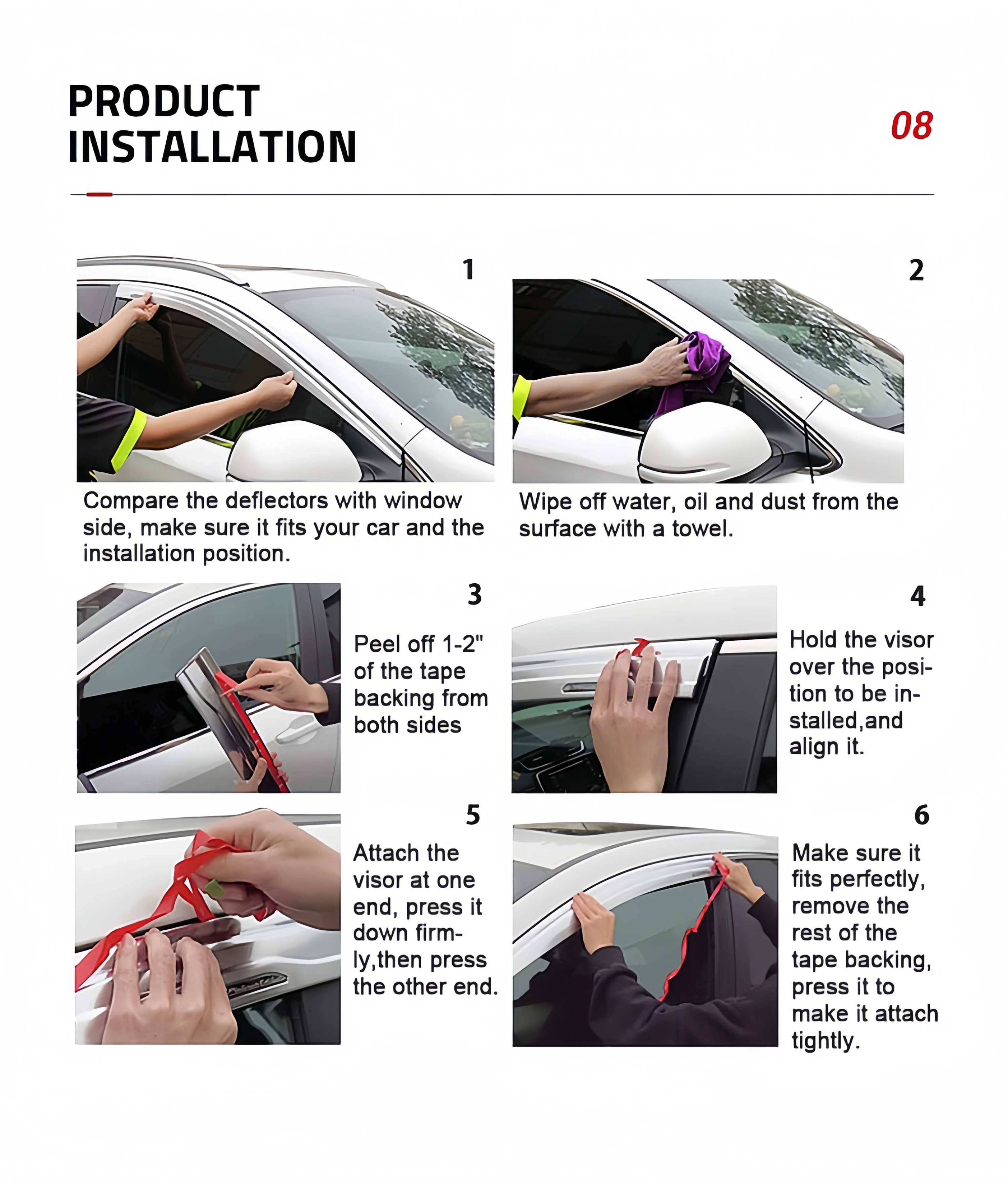 PRODUCT INSTALLATION

08

1

Compare the deflectors with window side, make sure it fits your car and the installation position.

2

Wipe off water, oil and dust from the surface with a towel.

3

Peel off 1-2" of the tape backing from both sides

4

Hold the visor over the position to be installed,and align it.

5

Attach the visor at one end, press it down firmly,then press the other end.

6

Make sure it fits perfectly, remove the rest of the tape backing, press it to make it attach tightly.