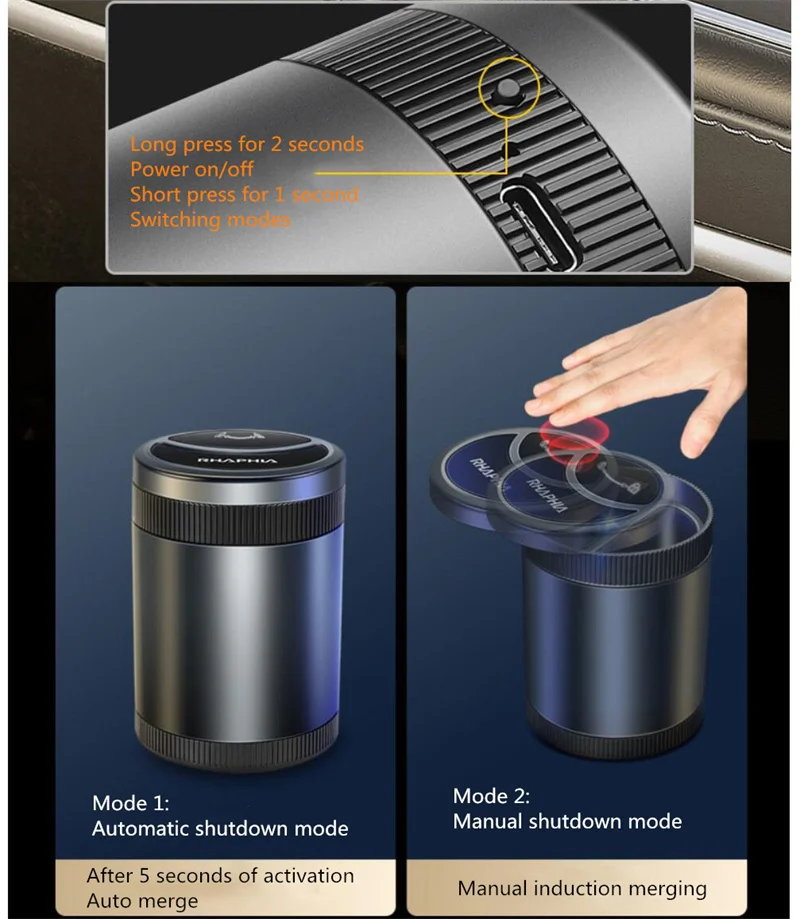 Long press for 2 seconds
Power on/off
Short press for 1 second
Switching modes

RHAPHIA

Mode 1:
Automatic shutdown mode

After 5 seconds of activation
Auto merge

RHAPHIA
RHAPHIA

Mode 2:
Manual shutdown mode

Manual induction merging