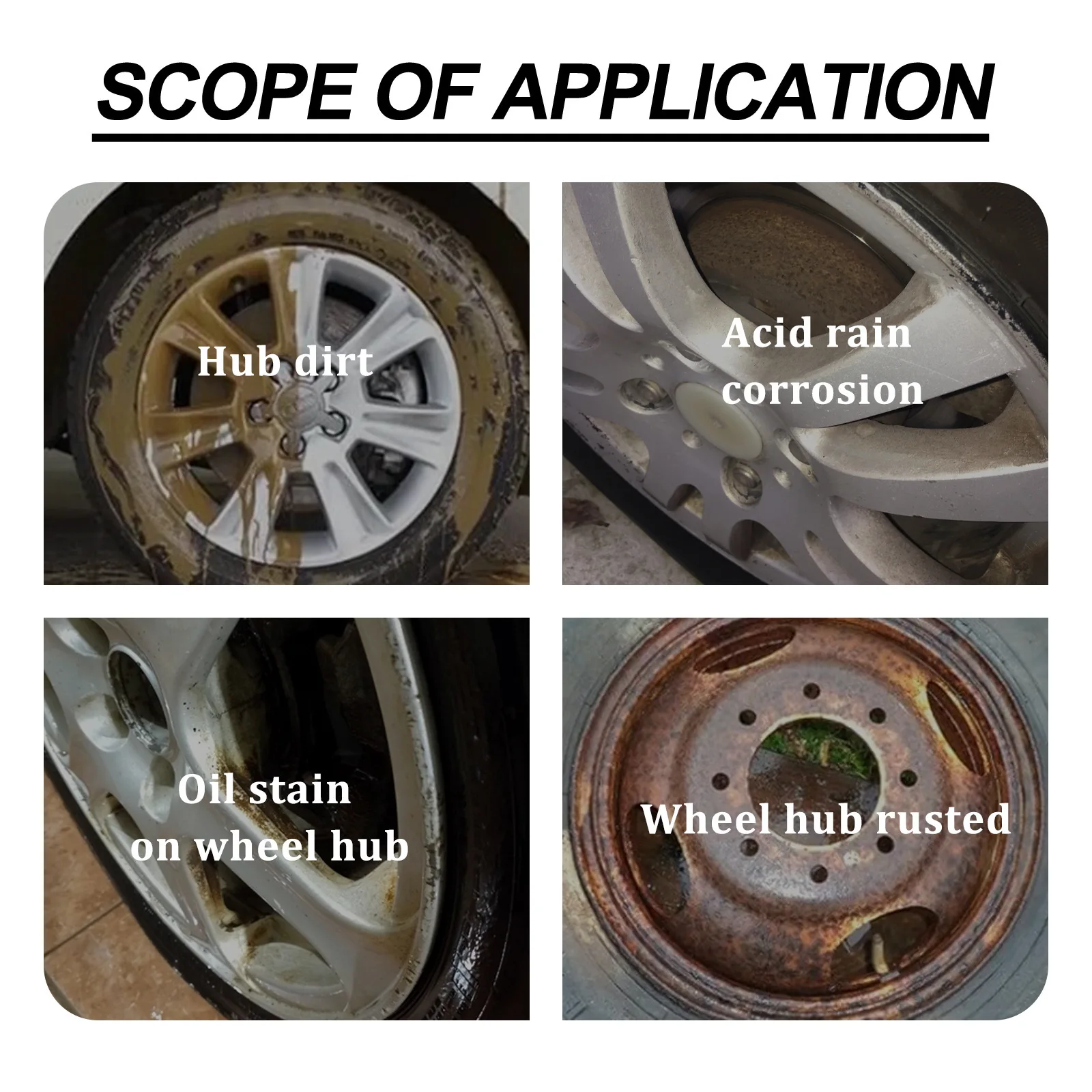 SCOPE OF APPLICATION

Hub dirt

Acid rain corrosion

Oil stain on wheel hub

Wheel hub rusted