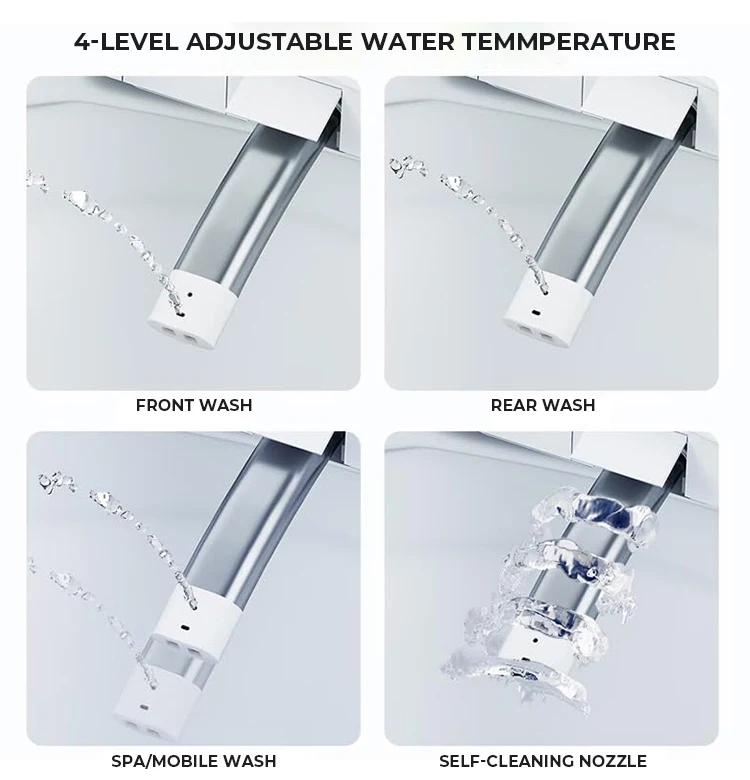 4-LEVEL ADJUSTABLE WATER TEMMPERATURE

FRONT WASH

REAR WASH

SPA/MOBILE WASH

SELF-CLEANING NOZZLE