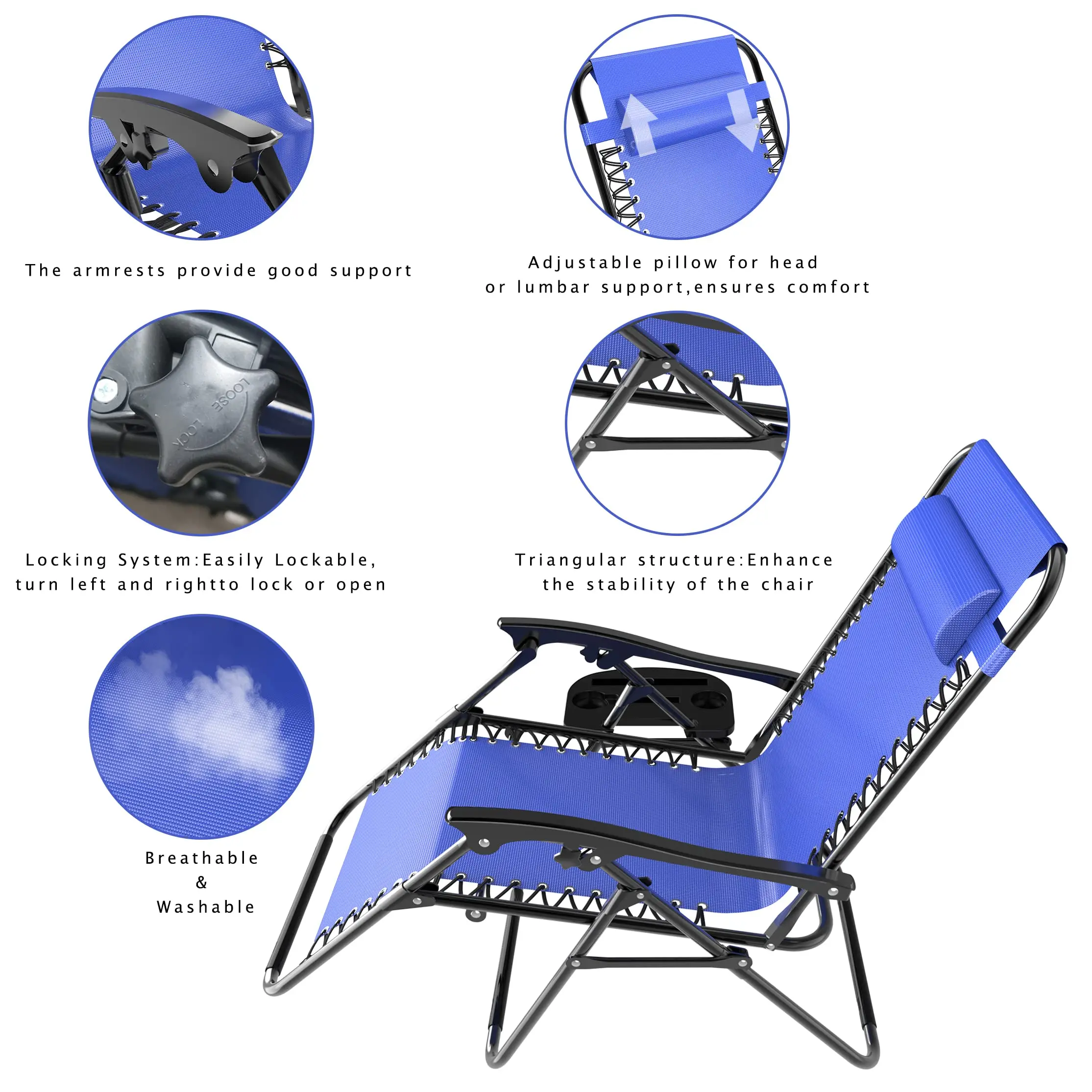 The armrests provide good support

Adjustable pillow for head
or lumbar support,ensures comfort

LOOSE
LOCK

Locking System:Easily Lockable,
turn left and rightto lock or open

Triangular structure:Enhance
the stability of the chair

Breathable
&
Washable