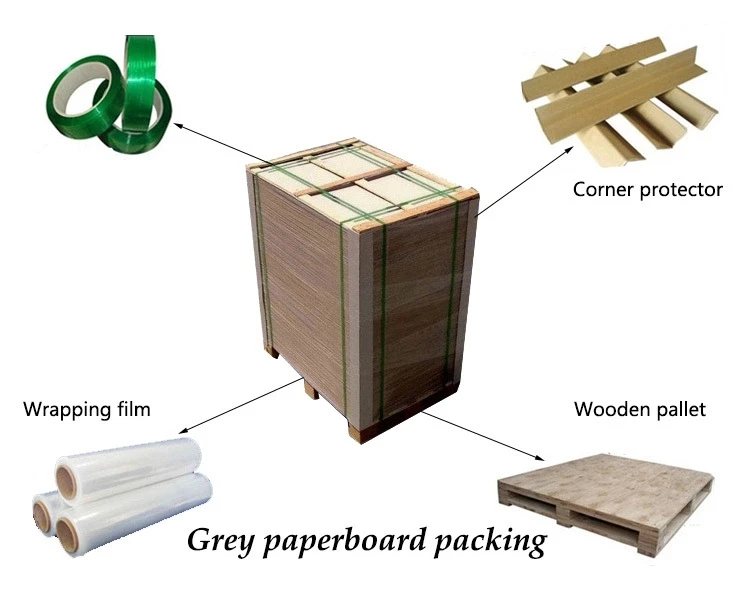 Corner protector

Wrapping film

Wooden pallet

Grey paperboard packing