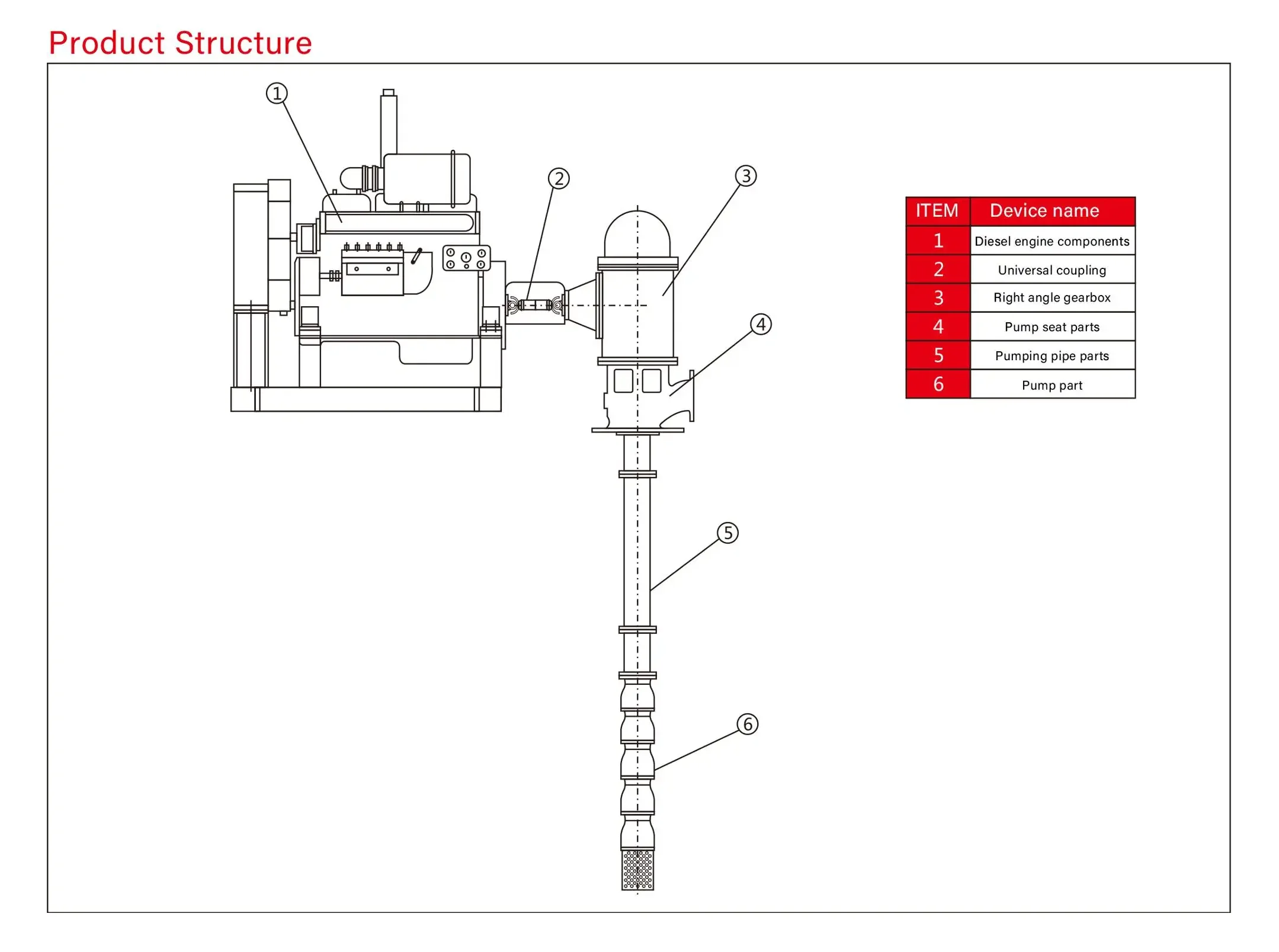 Product Structure

①
②
③
④
⑤
⑥

| ITEM | Device name |
|---|---|
| 1 | Diesel engine components |
| 2 | Universal coupling |
| 3 | Right angle gearbox |
| 4 | Pump seat parts |
| 5 | Pumping pipe parts |
| 6 | Pump part |