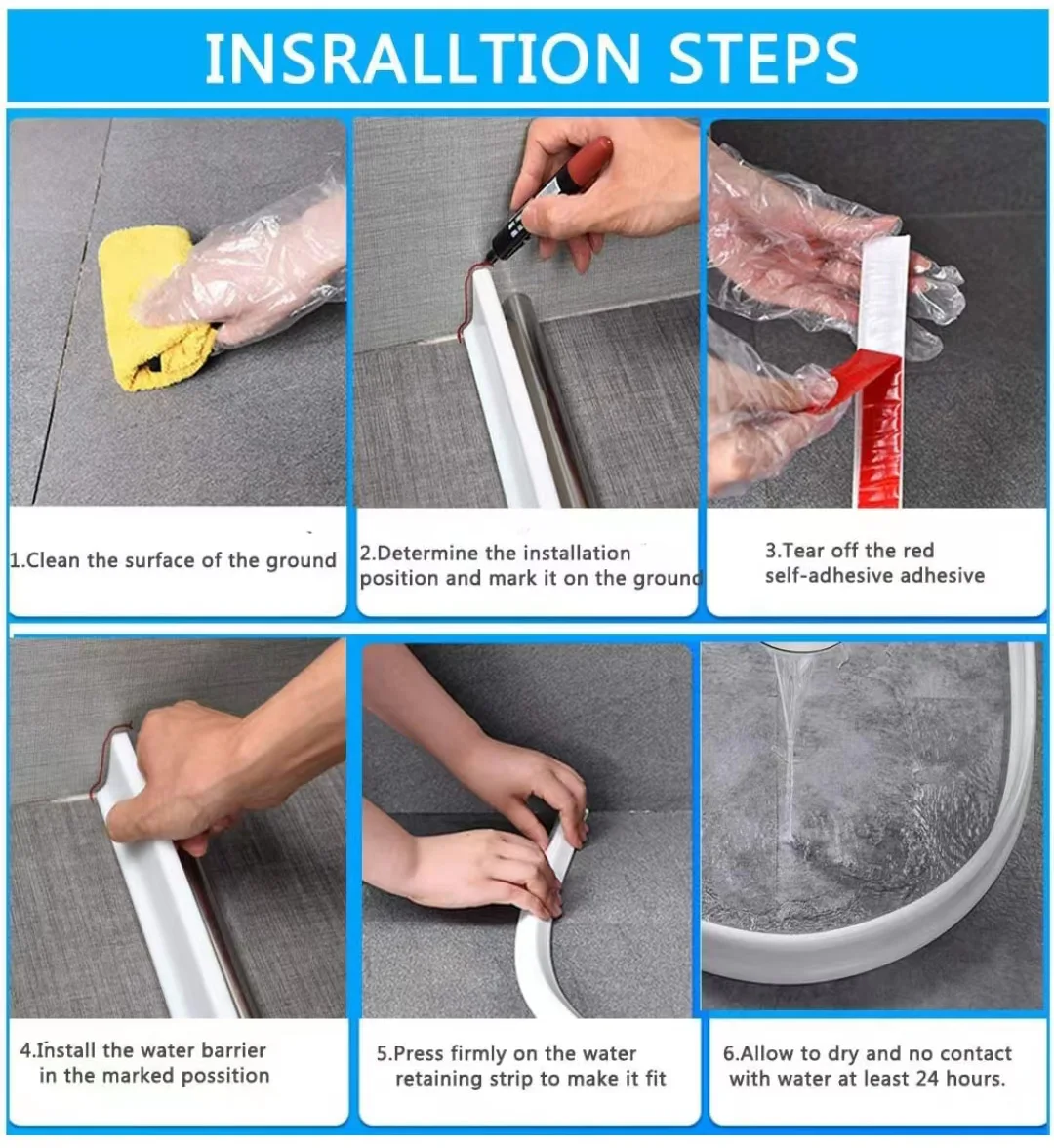 INSRALLTION STEPS

1.Clean the surface of the ground

2.Determine the installation position and mark it on the ground

3.Tear off the red self-adhesive adhesive

4.Install the water barrier in the marked possition

5.Press firmly on the water retaining strip to make it fit

6.Allow to dry and no contact with water at least 24 hours.