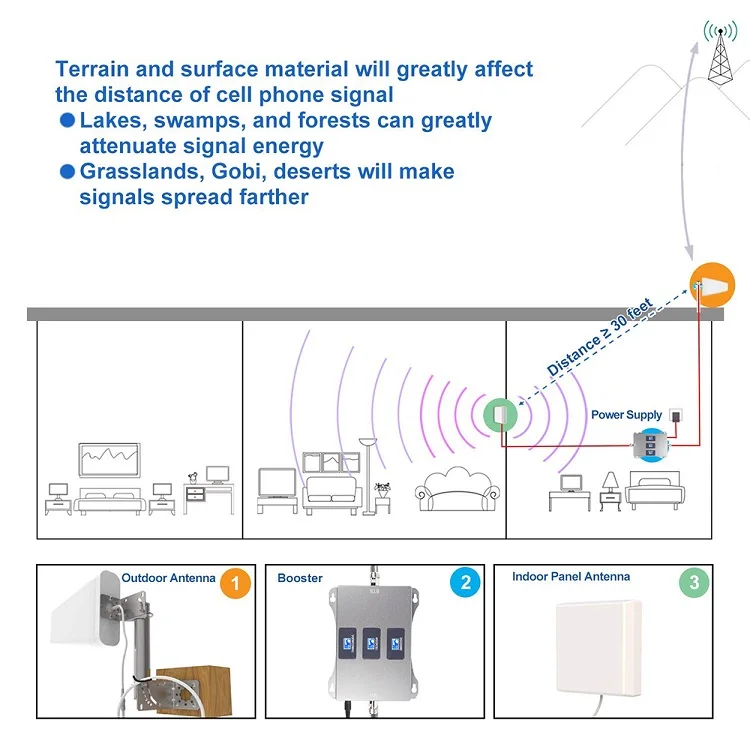 Terrain and surface material will greatly affect the distance of cell phone signal

● Lakes, swamps, and forests can greatly attenuate signal energy

● Grasslands, Gobi, deserts will make signals spread farther

Distance ≥ 30 feet

Power Supply

Outdoor Antenna 1

Booster 2

Indoor Panel Antenna 3