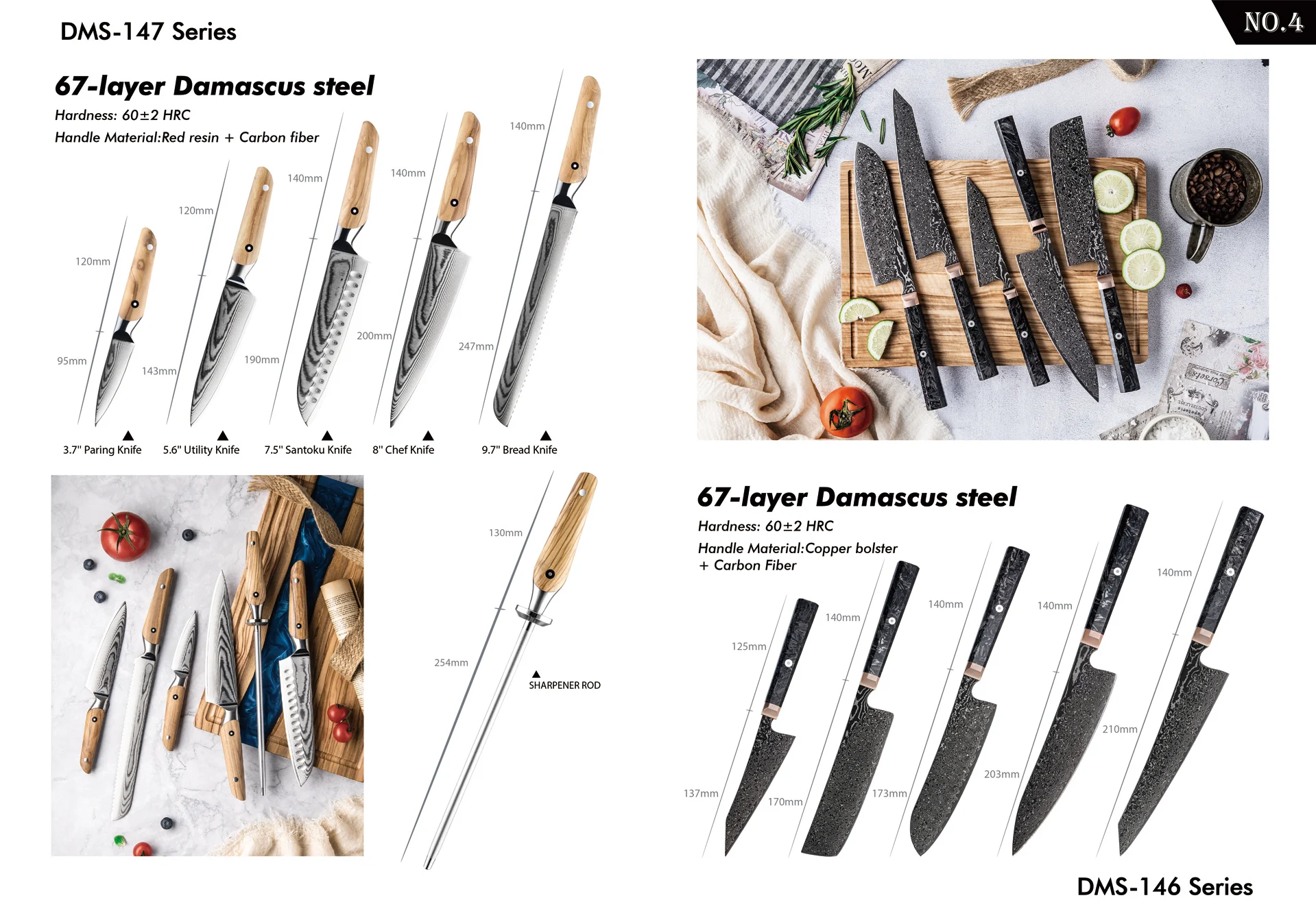 DMS-147 Series

NO.4

67-layer Damascus steel

Hardness: 60±2 HRC

Handle Material:Red resin + Carbon fiber

120mm
95mm
120mm
143mm
140mm
190mm
140mm
200mm
140mm
247mm

3.7" Paring Knife
5.6" Utility Knife
7.5" Santoku Knife
8" Chef Knife
9.7" Bread Knife

130mm
254mm
SHARPENER ROD

67-layer Damascus steel

Hardness: 60±2 HRC

Handle Material:Copper bolster + Carbon Fiber

125mm
137mm
140mm
170mm
140mm
173mm
140mm
203mm
140mm
210mm

DMS-146 Series