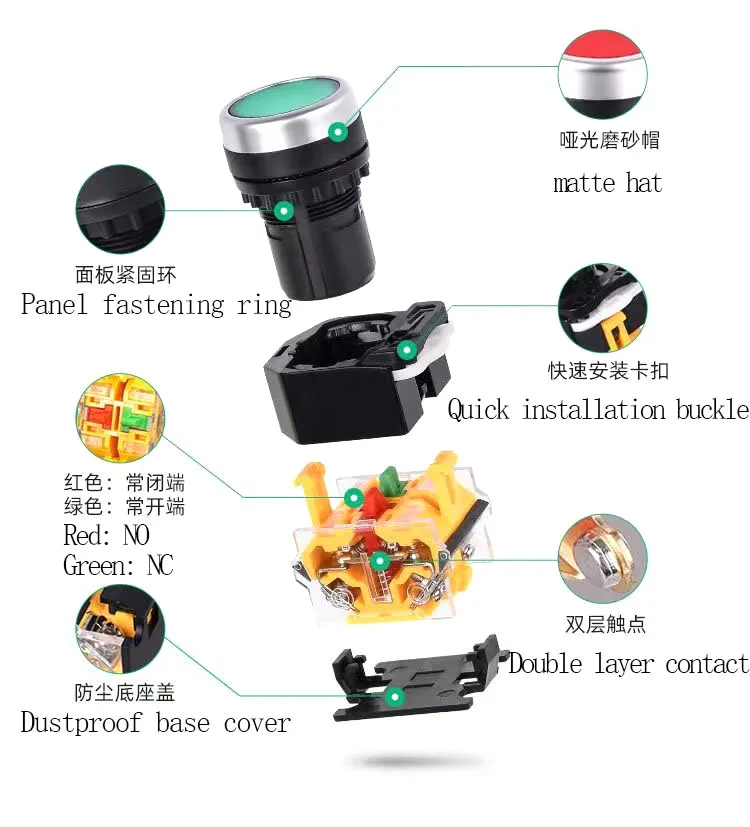 哑光磨砂帽
matte hat

面板紧固环
Panel fastening ring

快速安装卡扣
Quick installation buckle

红色：常闭端
绿色：常开端
Red: NO
Green: NC

双层触点
Double layer contact

防尘底座盖
Dustproof base cover