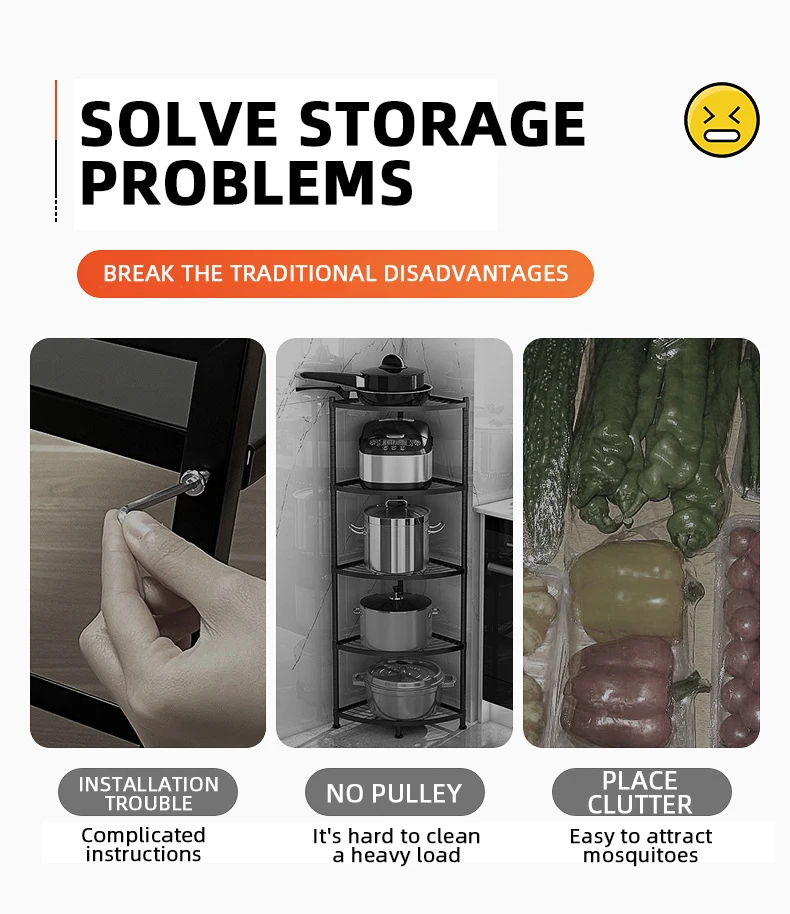 SOLVE STORAGE PROBLEMS

BREAK THE TRADITIONAL DISADVANTAGES

INSTALLATION TROUBLE

Complicated instructions

NO PULLEY

It's hard to clean a heavy load

PLACE CLUTTER

Easy to attract mosquitoes