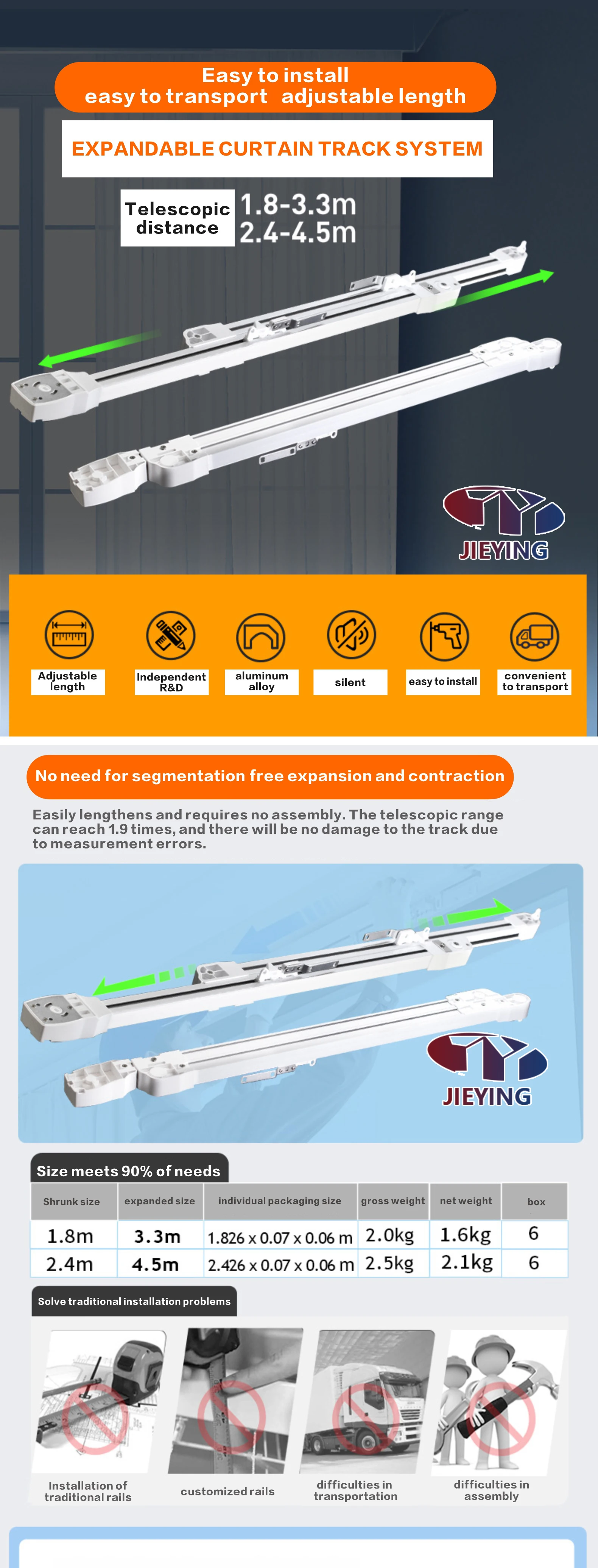 Easy to install
easy to transport adjustable length

EXPANDABLE CURTAIN TRACK SYSTEM

Telescopic distance 1.8-3.3m
2.4-4.5m

JIEYING

Adjustable length

Independent R&D

aluminum alloy

silent

easy to install

convenient to transport

No need for segmentation free expansion and contraction

Easily lengthens and requires no assembly. The telescopic range can reach 1.9 times, and there will be no damage to the track due to measurement errors.

JIEYING

Size meets 90% of needs

| Shrunk size | expanded size | individual packaging size | gross weight | net weight | box |
|---|---|---|---|---|---|
| 1.8m | 3.3m | 1.826 x 0.07 x 0.06 m | 2.0kg | 1.6kg | 6 |
| 2.4m | 4.5m | 2.426 x 0.07 x 0.06 m | 2.5kg | 2.1kg | 6 |

Solve traditional installation problems

Installation of traditional rails

customized rails

difficulties in transportation

difficulties in assembly