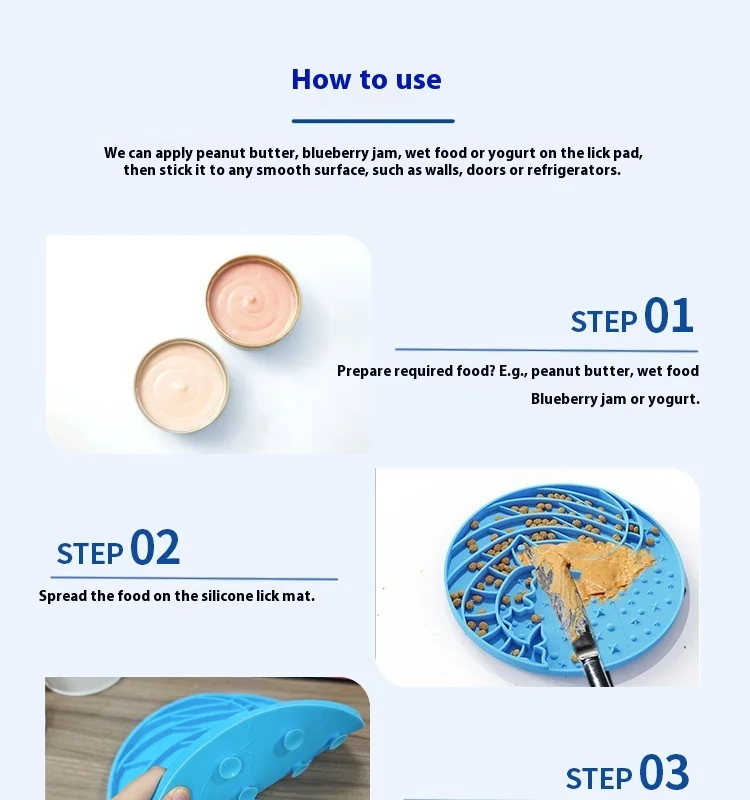 How to use

We can apply peanut butter, blueberry jam, wet food or yogurt on the lick pad, then stick it to any smooth surface, such as walls, doors or refrigerators.

STEP 01

Prepare required food? E.g., peanut butter, wet food Blueberry jam or yogurt.

STEP 02

Spread the food on the silicone lick mat.

STEP 03