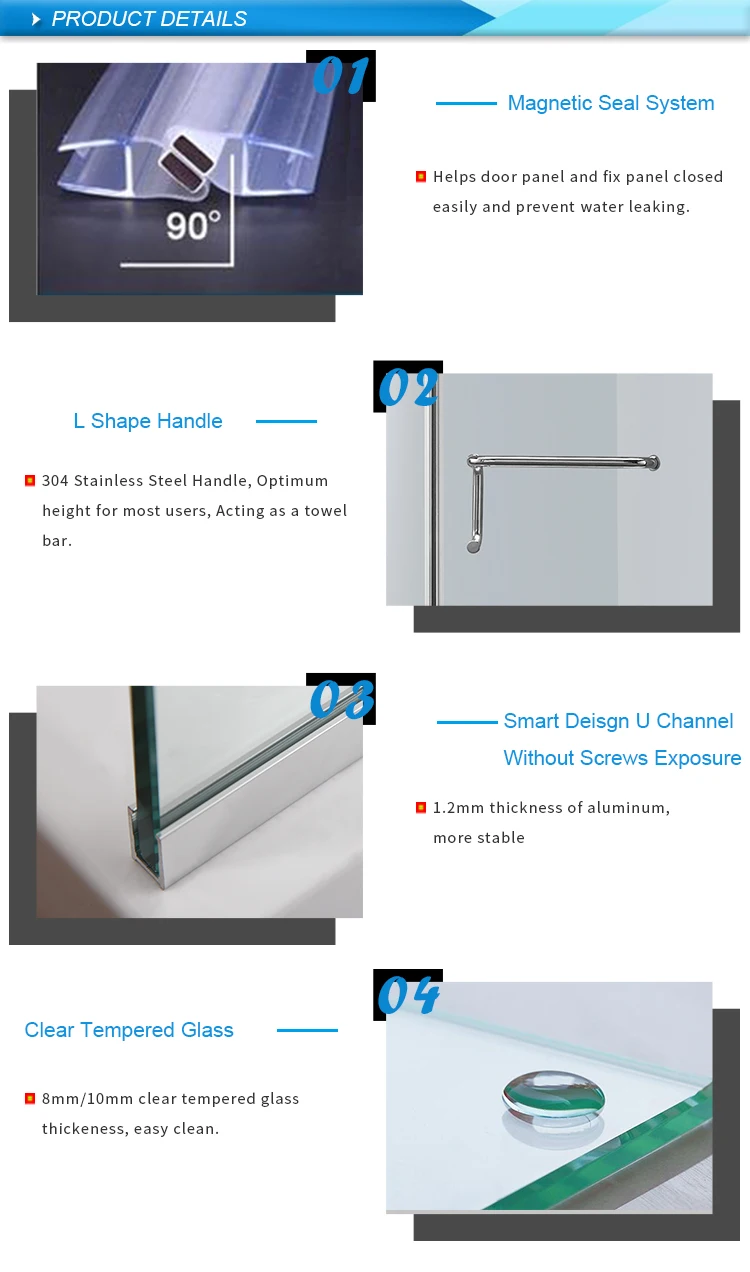 PRODUCT DETAILS

01

90°

Magnetic Seal System

Helps door panel and fix panel closed easily and prevent water leaking.

02

L Shape Handle

304 Stainless Steel Handle, Optimum height for most users, Acting as a towel bar.

03

Smart Deisgn U Channel Without Screws Exposure

1.2mm thickness of aluminum, more stable

04

Clear Tempered Glass

8mm/10mm clear tempered glass thickeness, easy clean.