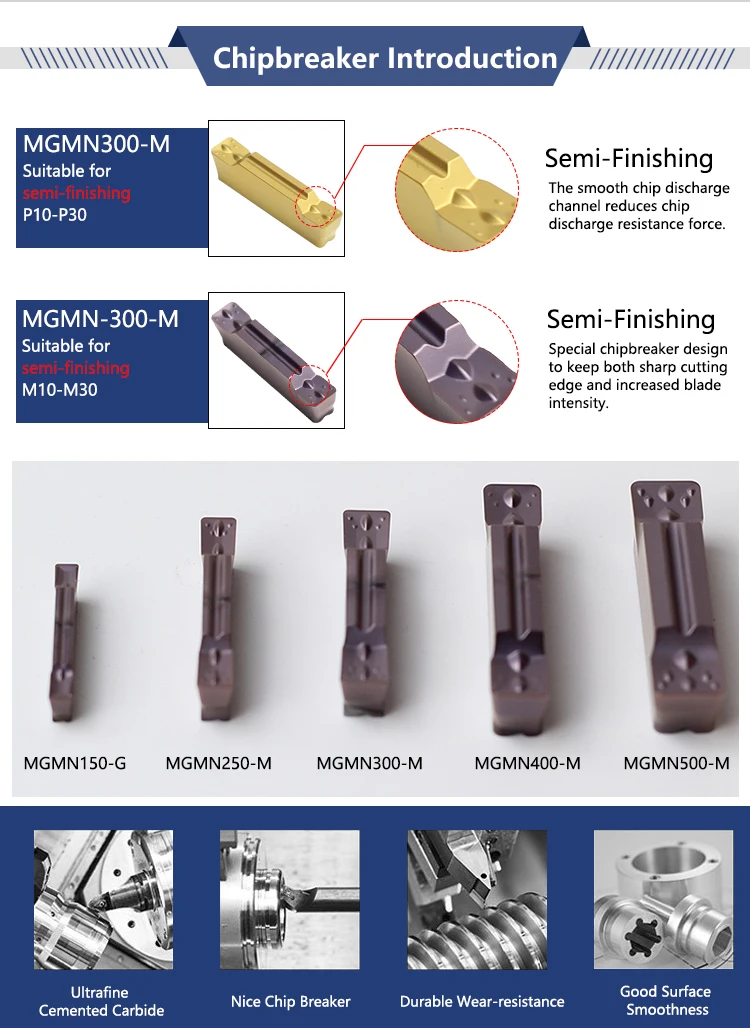 Chipbreaker Introduction

MGMN300-M
Suitable for
semi-finishing
P10-P30

Semi-Finishing
The smooth chip discharge channel reduces chip discharge resistance force.

MGMN-300-M
Suitable for
semi-finishing
M10-M30

Semi-Finishing
Special chipbreaker design to keep both sharp cutting edge and increased blade intensity.

MGMN150-G
MGMN250-M
MGMN300-M
MGMN400-M
MGMN500-M

Ultrafine Cemented Carbide
Nice Chip Breaker
Durable Wear-resistance
Good Surface Smoothness