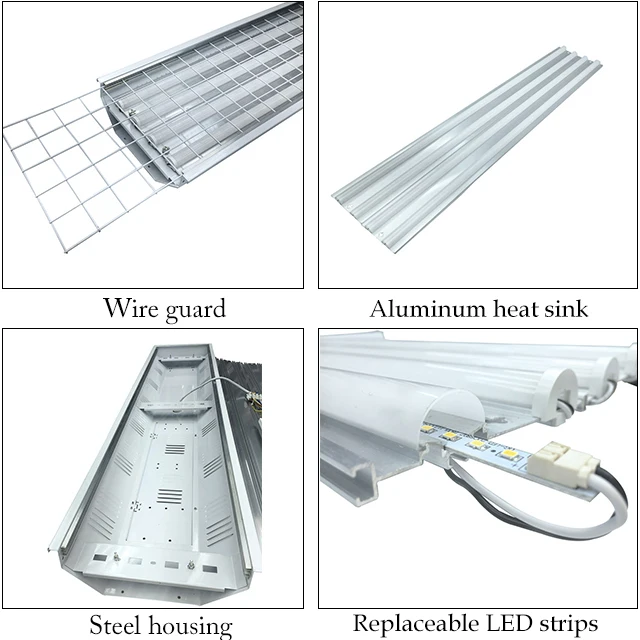 Wire guard

Aluminum heat sink

Steel housing

Replaceable LED strips