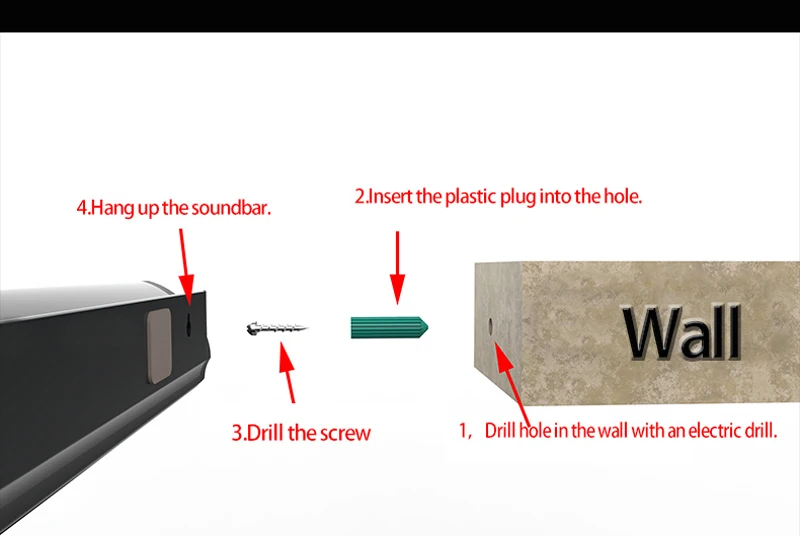 4.Hang up the soundbar.

2.Insert the plastic plug into the hole.

Wall

3.Drill the screw

1， Drill hole in the wall with an electric drill.