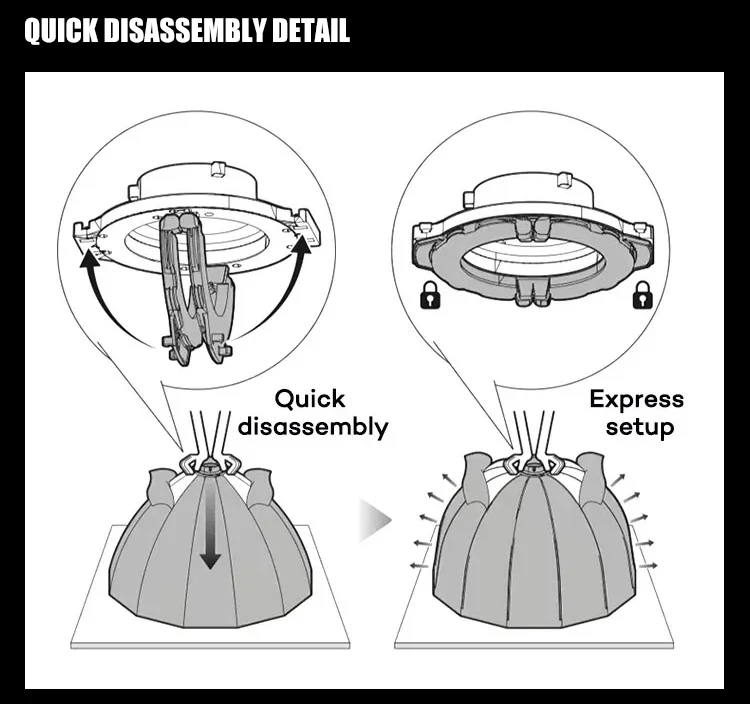 QUICK DISASSEMBLY DETAIL

Quick disassembly

Express setup