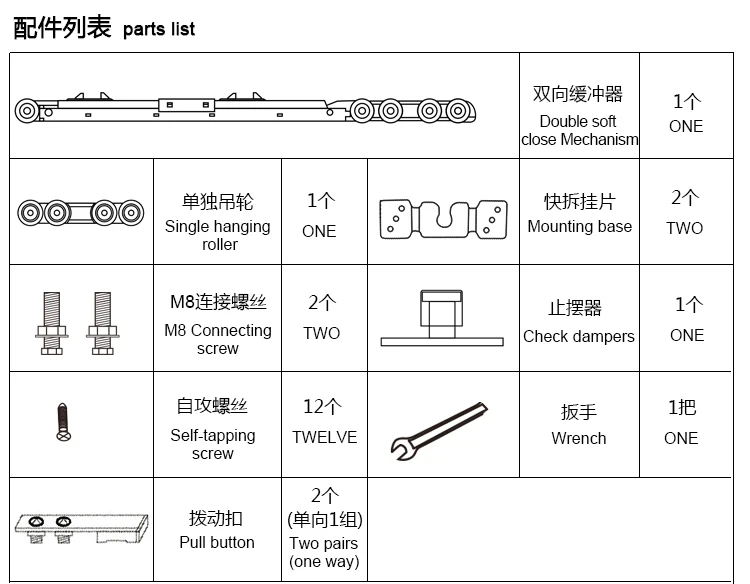 配件列表 parts list

| | | | | | |
|---|---|---|---|---|---|
| | | | | 双向缓冲器 Double soft close Mechanism | 1个 ONE |
| | 单独吊轮 Single hanging roller | 1个 ONE | | 快拆挂片 Mounting base | 2个 TWO |
| | M8连接螺丝 M8 Connecting screw | 2个 TWO | | 止摆器 Check dampers | 1个 ONE |
| | 自攻螺丝 Self-tapping screw | 12个 TWELVE | | 扳手 Wrench | 1把 ONE |
| | 拨动扣 Pull button | 2个 (单向1组) Two pairs (one way) | | | |