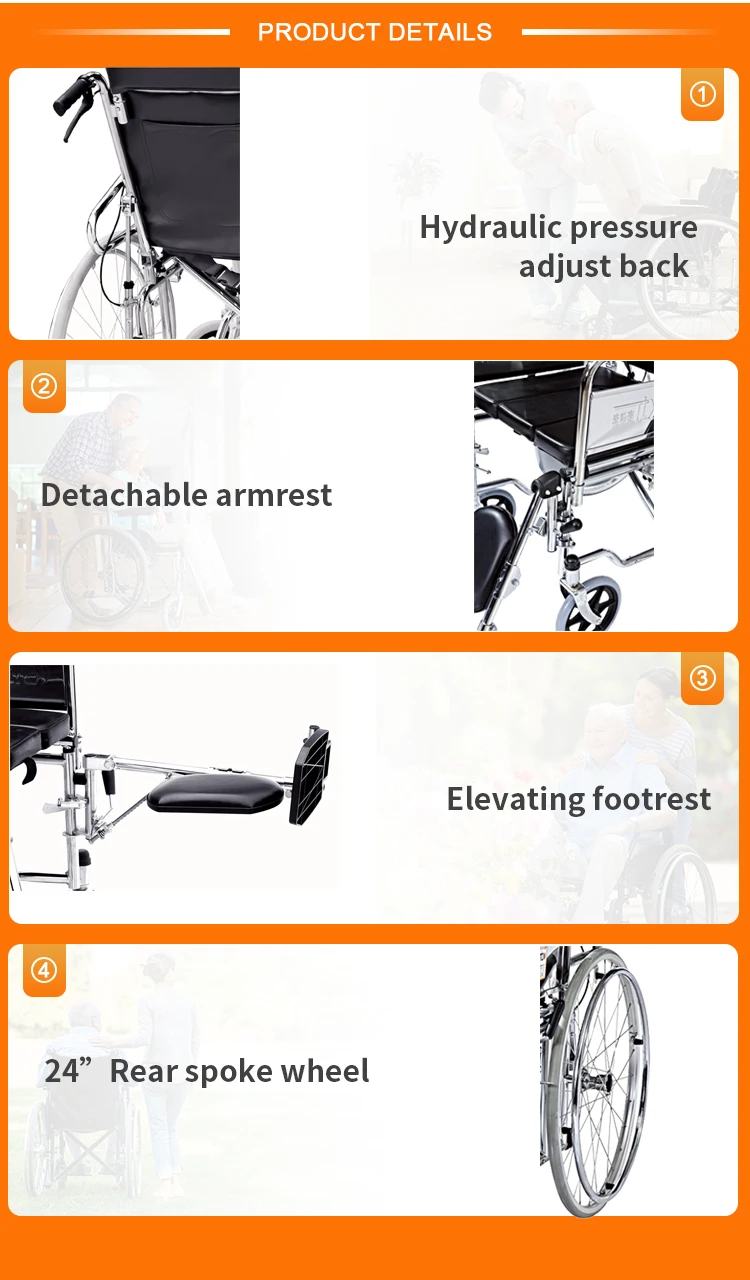 PRODUCT DETAILS

①

Hydraulic pressure adjust back

②

Detachable armrest

③

Elevating footrest

④

24” Rear spoke wheel