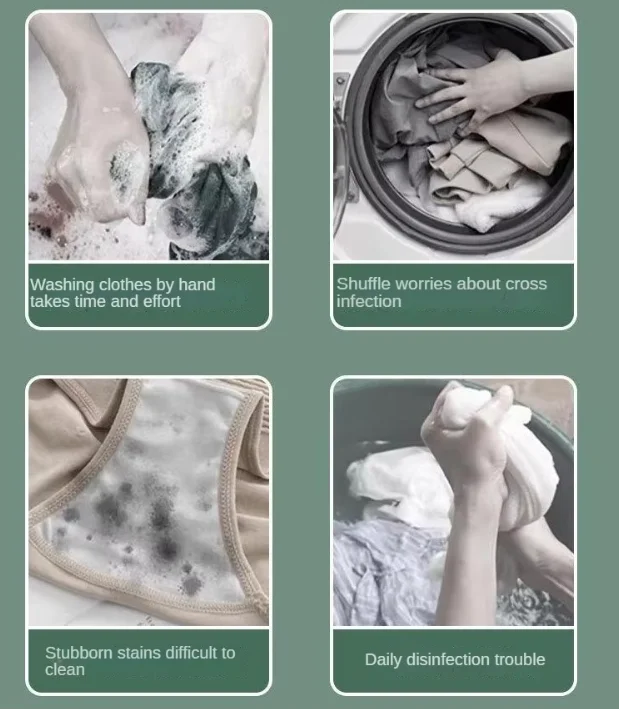 Washing clothes by hand takes time and effort

Shuffle worries about cross infection

Stubborn stains difficult to clean

Daily disinfection trouble