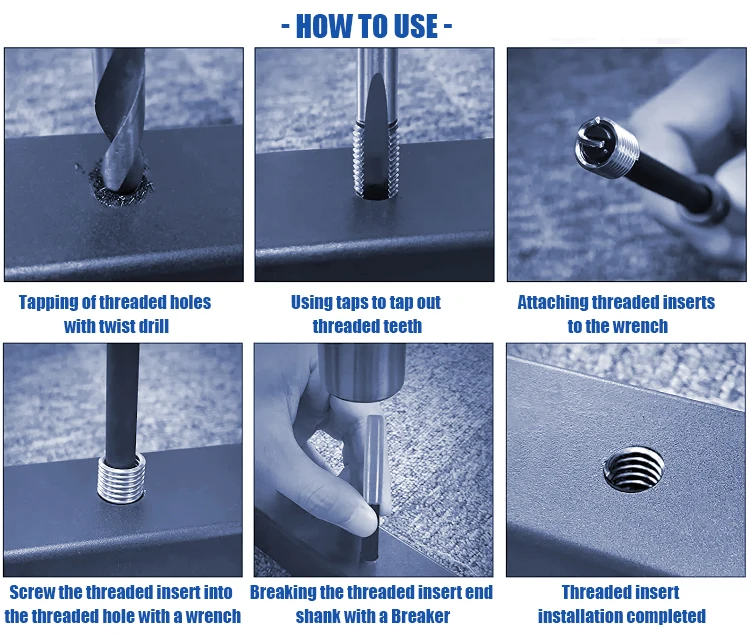 - HOW TO USE -

Tapping of threaded holes with twist drill

Using taps to tap out threaded teeth

Attaching threaded inserts to the wrench

Screw the threaded insert into the threaded hole with a wrench

Breaking the threaded insert end shank with a Breaker

Threaded insert installation completed