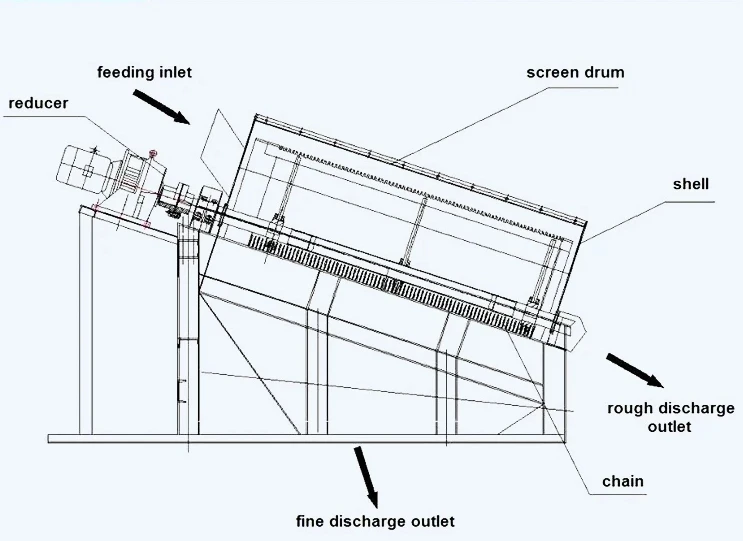 feeding inlet

screen drum

reducer

shell

rough discharge outlet

chain

fine discharge outlet