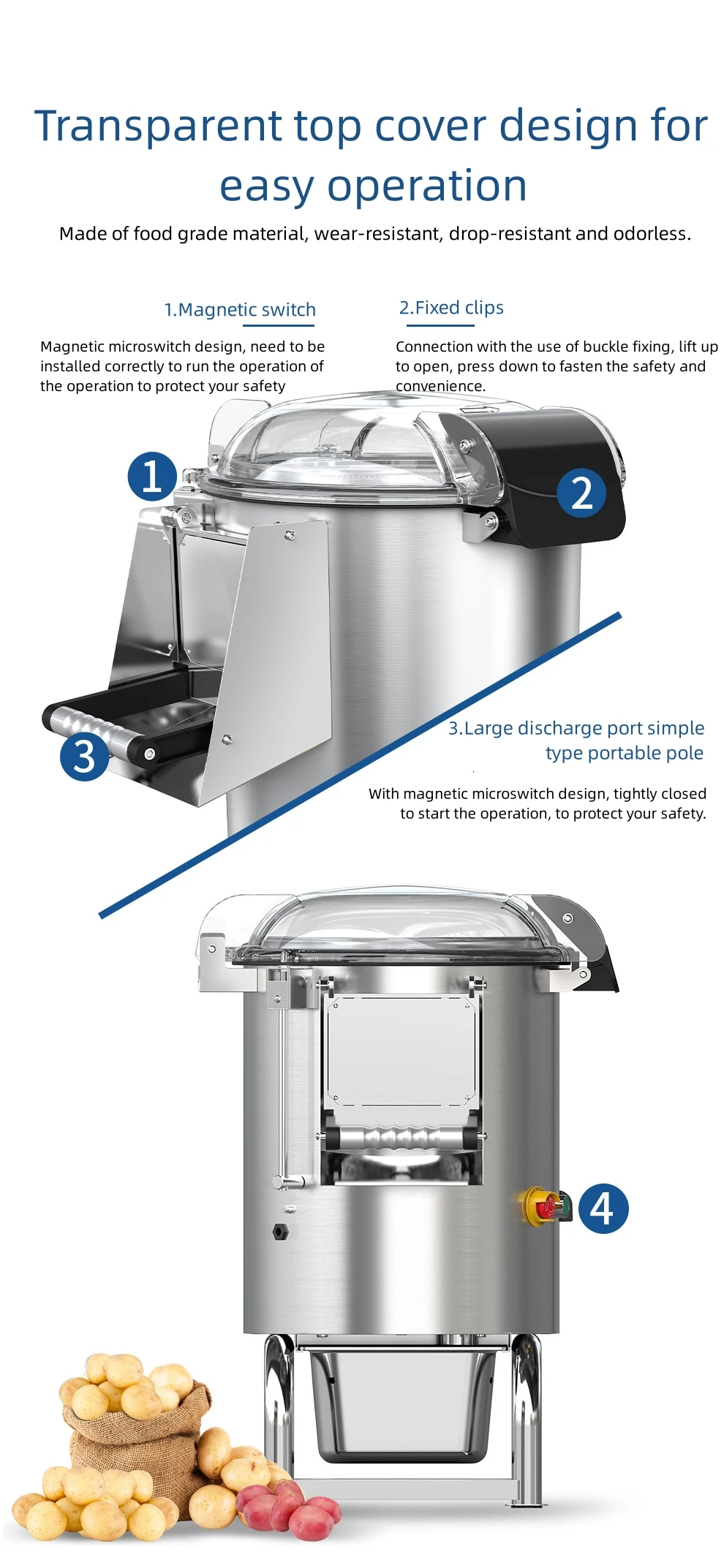 Transparent top cover design for easy operation

Made of food grade material, wear-resistant, drop-resistant and odorless.

1.Magnetic switch

Magnetic microswitch design, need to be installed correctly to run the operation of the operation to protect your safety

2.Fixed clips

Connection with the use of buckle fixing, lift up to open, press down to fasten the safety and convenience.

1

2

3

3.Large discharge port simple type portable pole

With magnetic microswitch design, tightly closed to start the operation, to protect your safety.

4