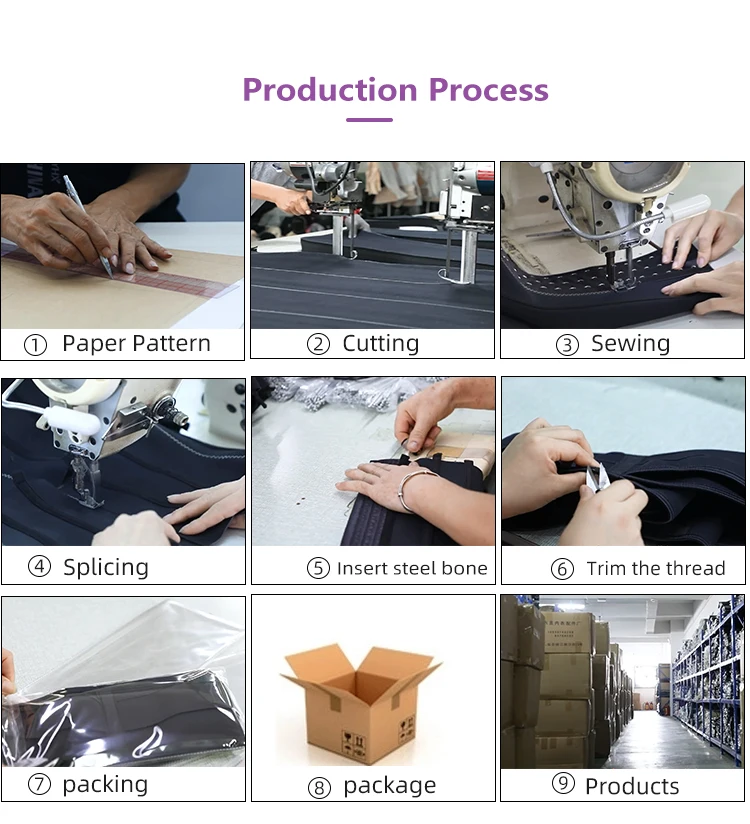 Production Process

① Paper Pattern

② Cutting

③ Sewing

④ Splicing

⑤ Insert steel bone

⑥ Trim the thread

⑦ packing

⑧ package

⑨ Products