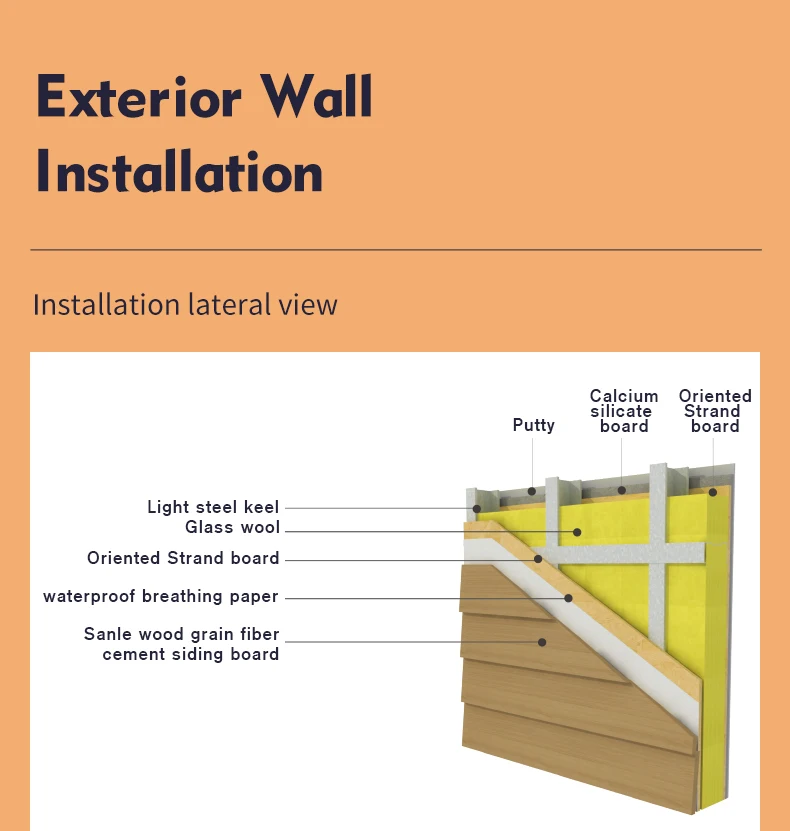 Exterior Wall Installation

Installation lateral view

Putty

Calcium silicate board

Oriented Strand board

Light steel keel

Glass wool

Oriented Strand board

waterproof breathing paper

Sanle wood grain fiber cement siding board