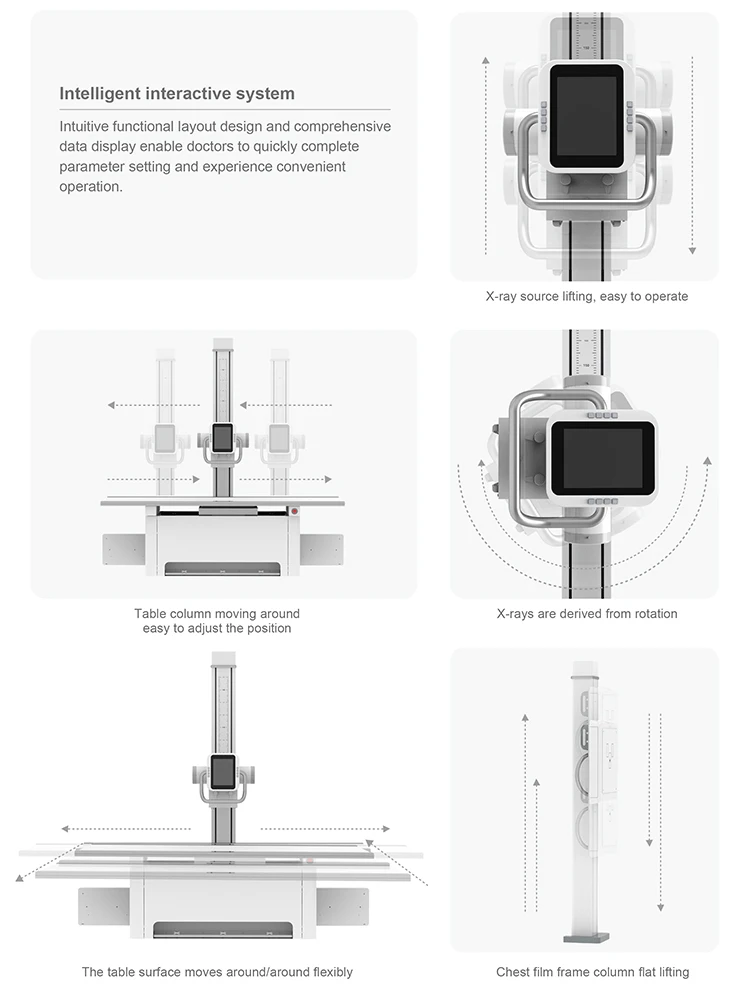 Intelligent interactive system

Intuitive functional layout design and comprehensive data display enable doctors to quickly complete parameter setting and experience convenient operation.

X-ray source lifting, easy to operate

Table column moving around easy to adjust the position

X-rays are derived from rotation

The table surface moves around/around flexibly

Chest film frame column flat lifting