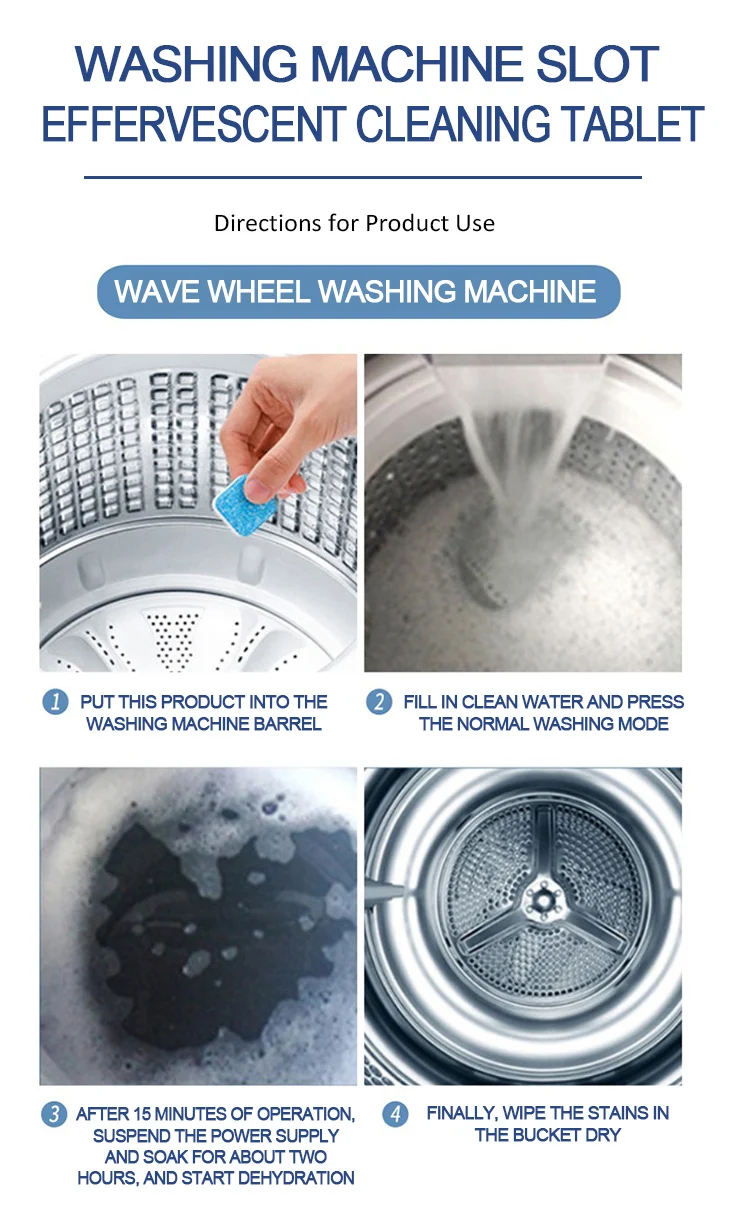 WASHING MACHINE SLOT EFFERVESCENT CLEANING TABLET

Directions for Product Use

WAVE WHEEL WASHING MACHINE

1 PUT THIS PRODUCT INTO THE WASHING MACHINE BARREL

2 FILL IN CLEAN WATER AND PRESS THE NORMAL WASHING MODE

3 AFTER 15 MINUTES OF OPERATION, SUSPEND THE POWER SUPPLY AND SOAK FOR ABOUT TWO HOURS, AND START DEHYDRATION

4 FINALLY, WIPE THE STAINS IN THE BUCKET DRY