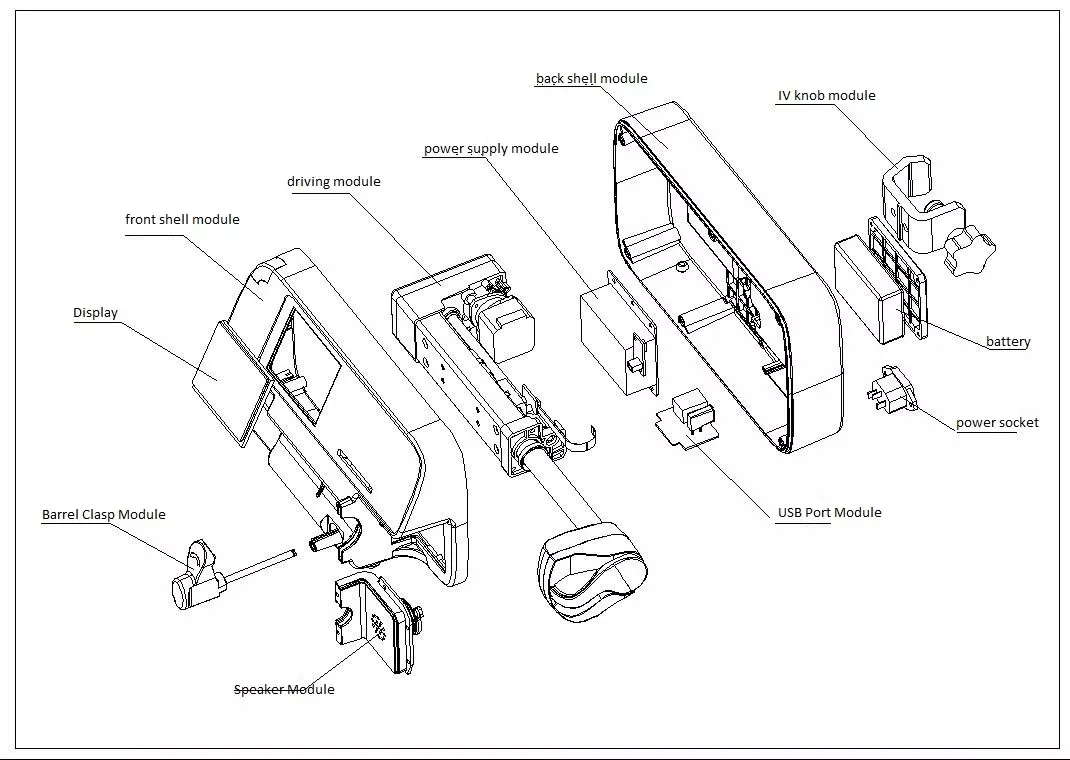 back shell module

IV knob module

power supply module

driving module

front shell module

Display

battery

power socket

USB Port Module

Barrel Clasp Module

Speaker Module