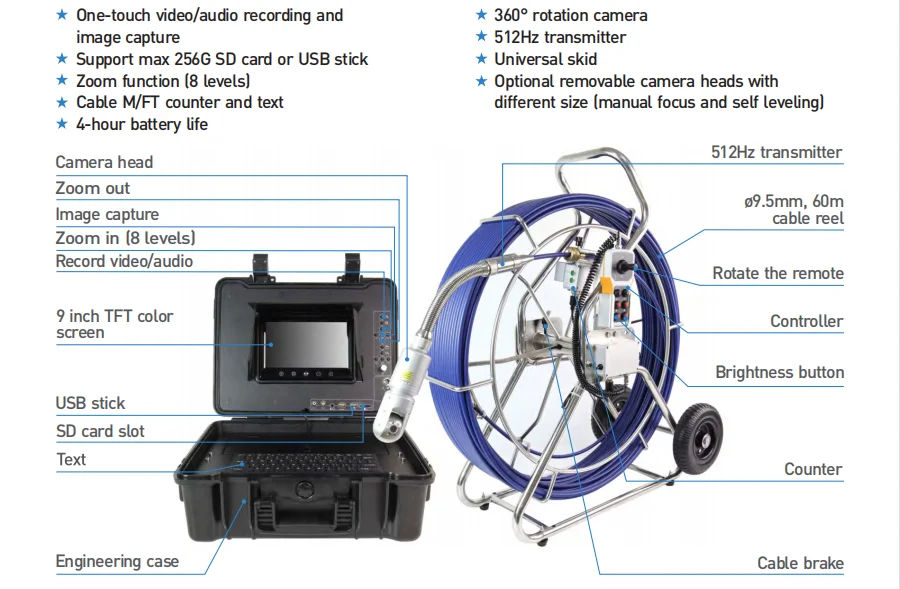 ★ One-touch video/audio recording and image capture
★ Support max 256G SD card or USB stick
★ Zoom function (8 levels)
★ Cable M/FT counter and text
★ 4-hour battery life

★ 360° rotation camera
★ 512Hz transmitter
★ Universal skid
★ Optional removable camera heads with different size (manual focus and self leveling)

Camera head
Zoom out
Image capture
Zoom in (8 levels)
Record video/audio
9 inch TFT color screen
USB stick
SD card slot
Text
Engineering case

512Hz transmitter
ø9.5mm, 60m cable reel
Rotate the remote
Controller
Brightness button
Counter
Cable brake