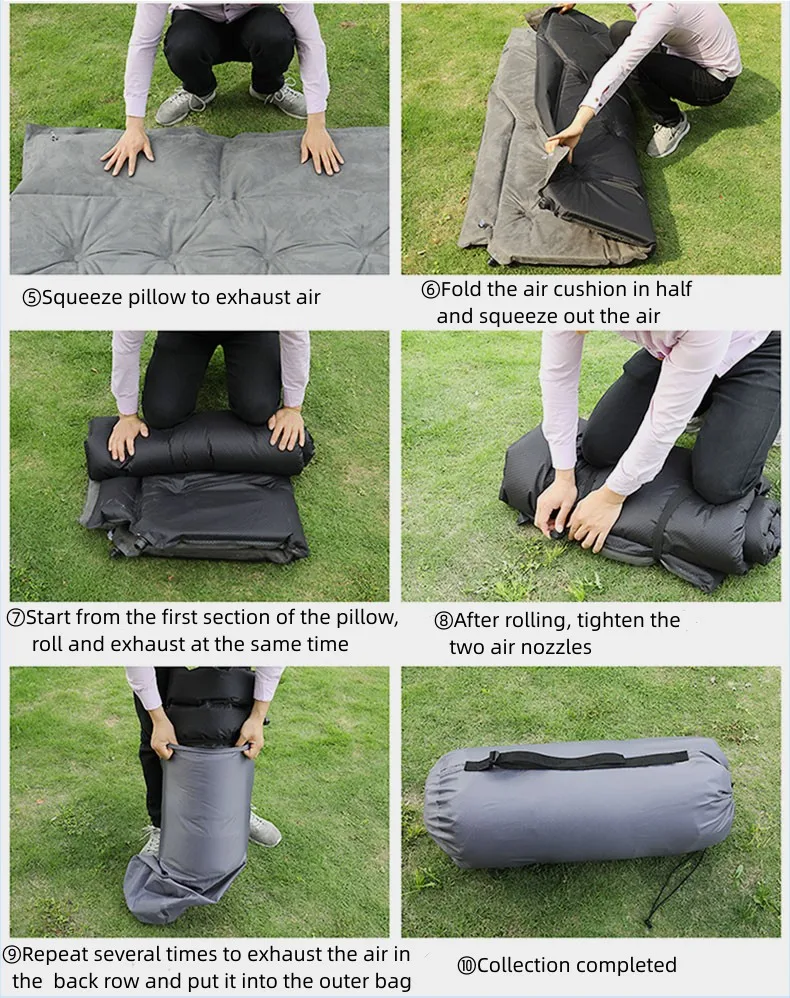 ⑤Squeeze pillow to exhaust air

⑥Fold the air cushion in half and squeeze out the air

⑦Start from the first section of the pillow, roll and exhaust at the same time

⑧After rolling, tighten the two air nozzles

⑨Repeat several times to exhaust the air in the back row and put it into the outer bag

⑩Collection completed